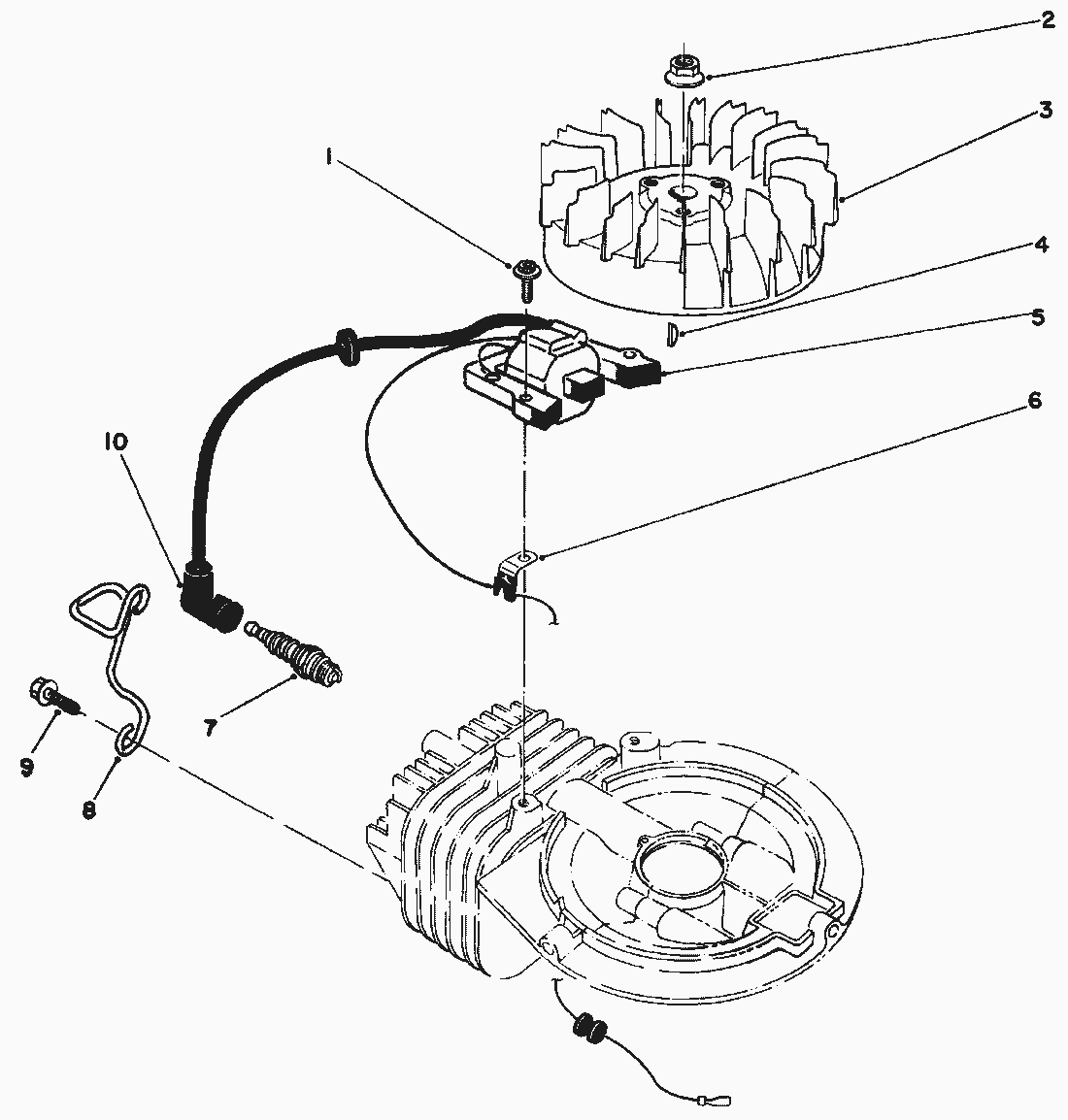 2
3
1
4
5
6
10
7
9
8