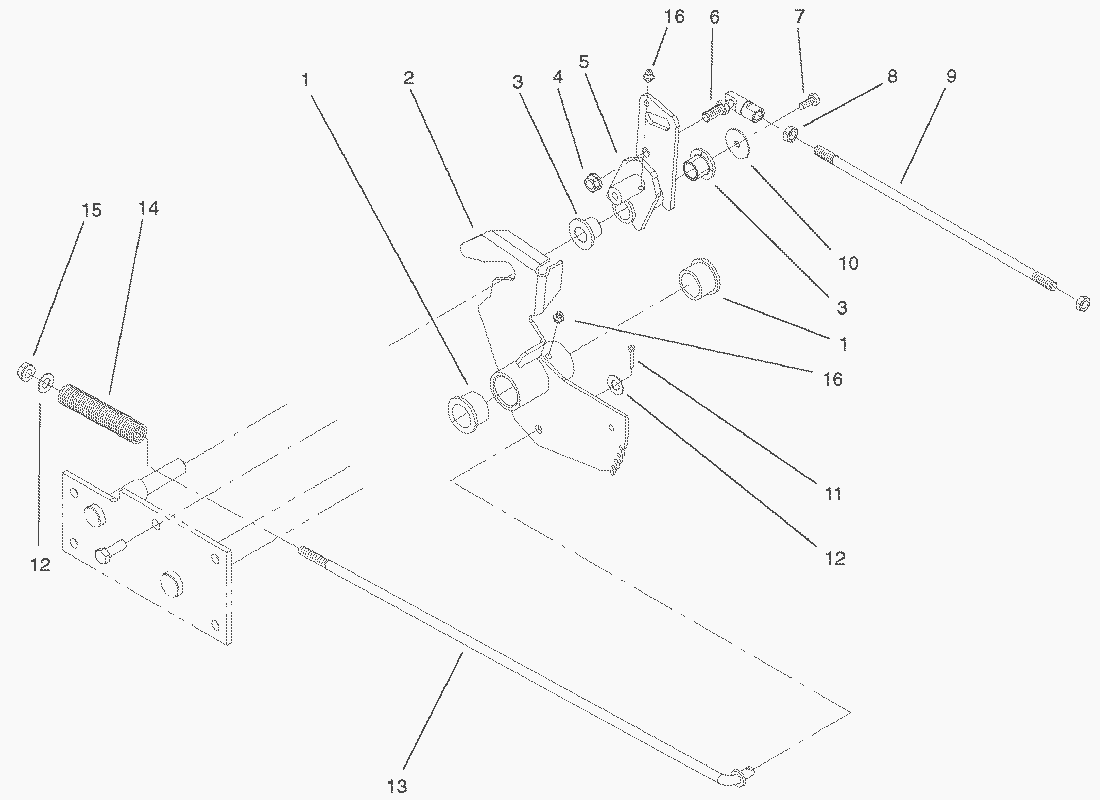 16
6
7
1
2
3
4
5
8
9
15
14
10
3
1
16
11
12
12
13