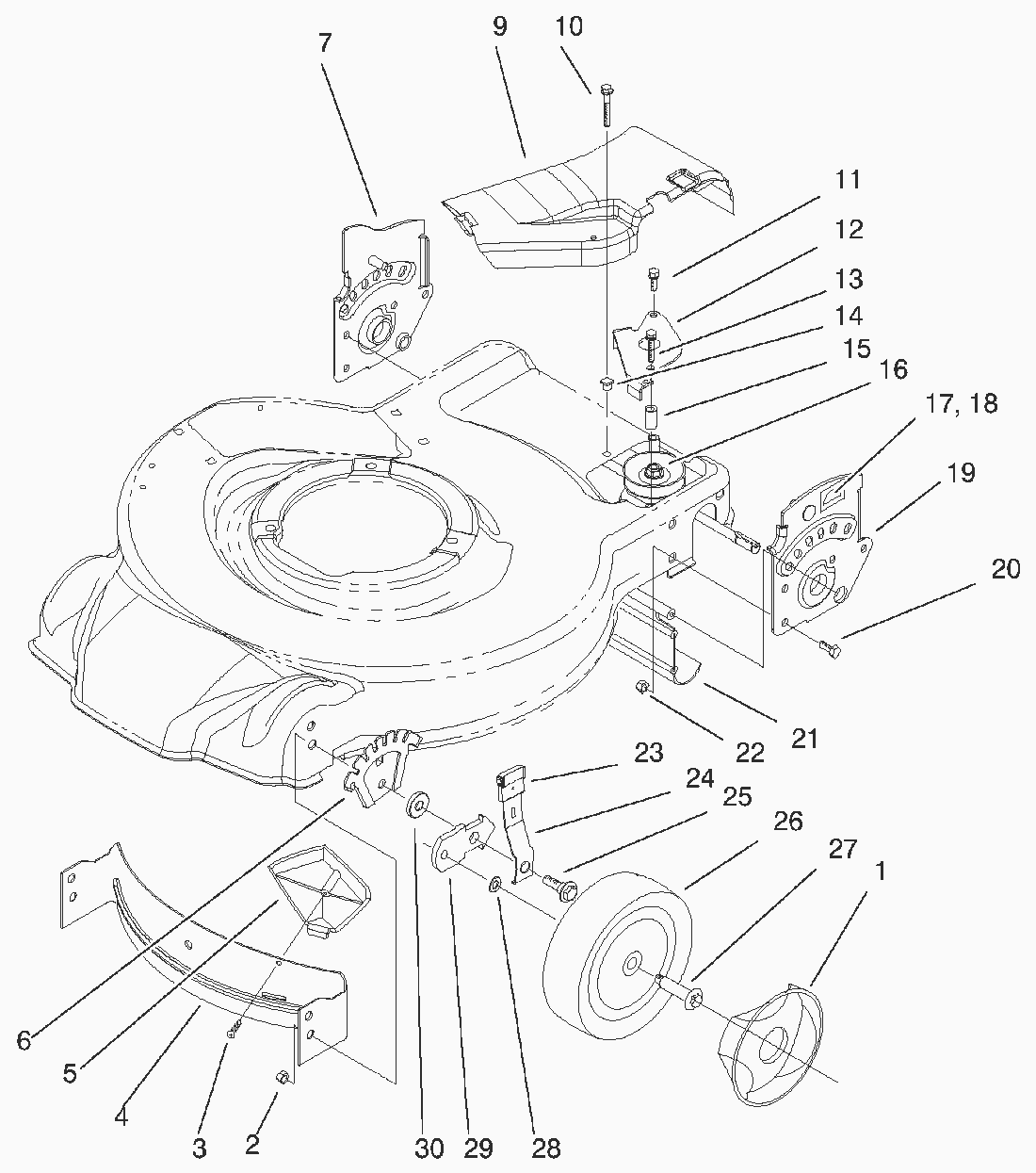 7
9
10
11
12
13
14
15
16
17, 18
19
20
21
22
23
24
25
26
27
1
6
5
4
3
2
30
29
28