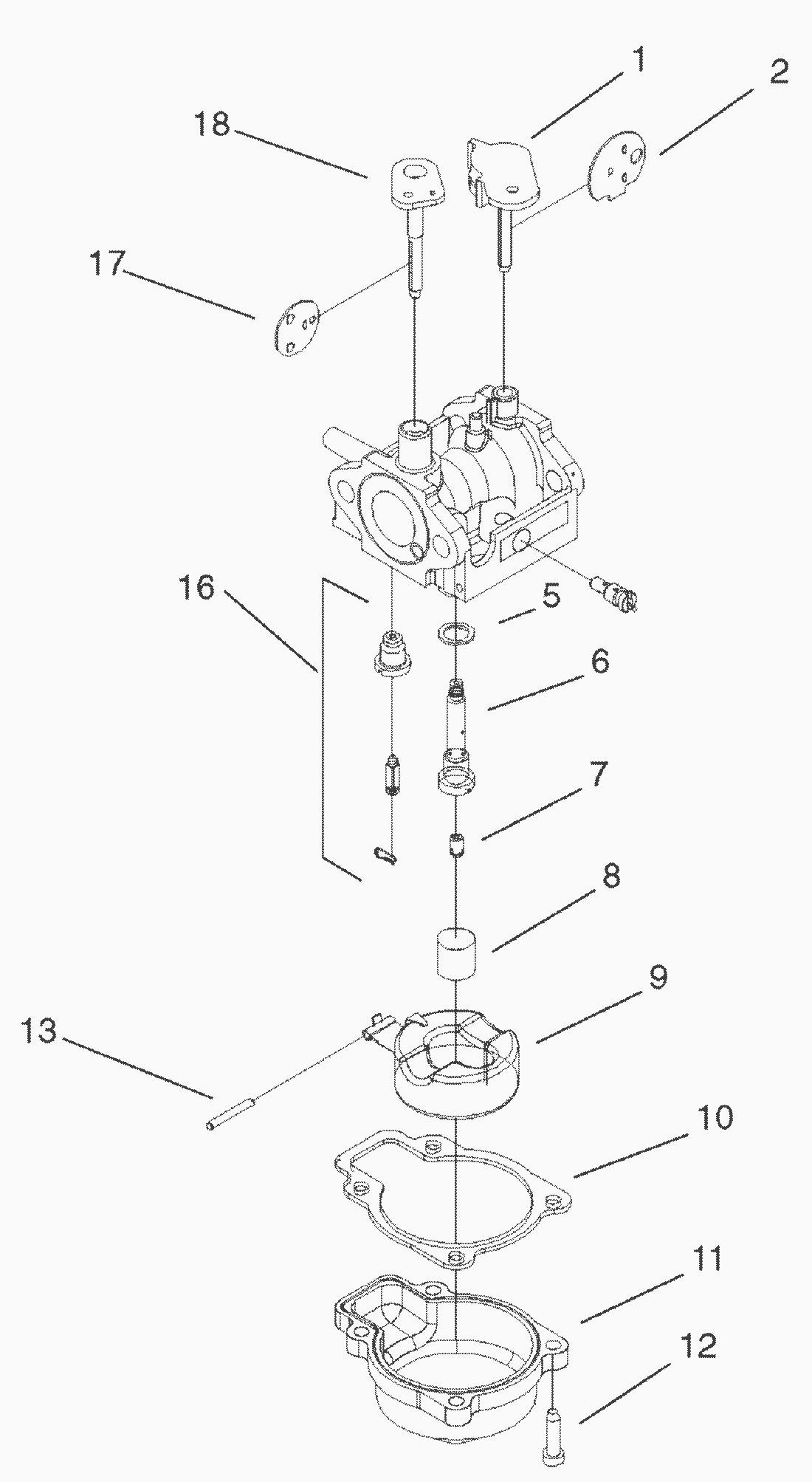 1
2
18
17
16
5
6
7
8
9
13
10
11
12