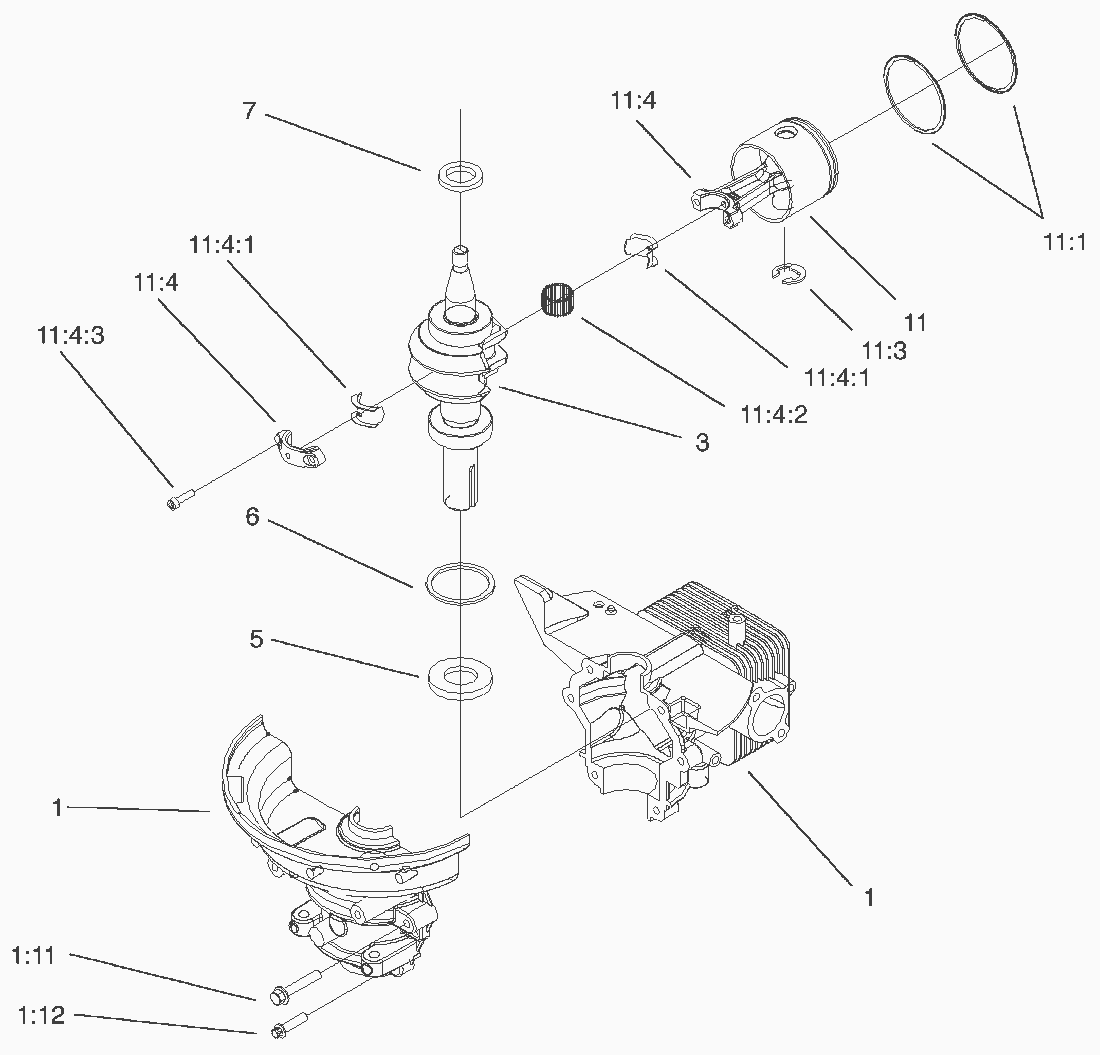 7
11:4
11:1
11:4:1
11:4
11:4:3
11
11:3
11:4:1
11:4:2
3
6
5
1
1
1:11
1:12