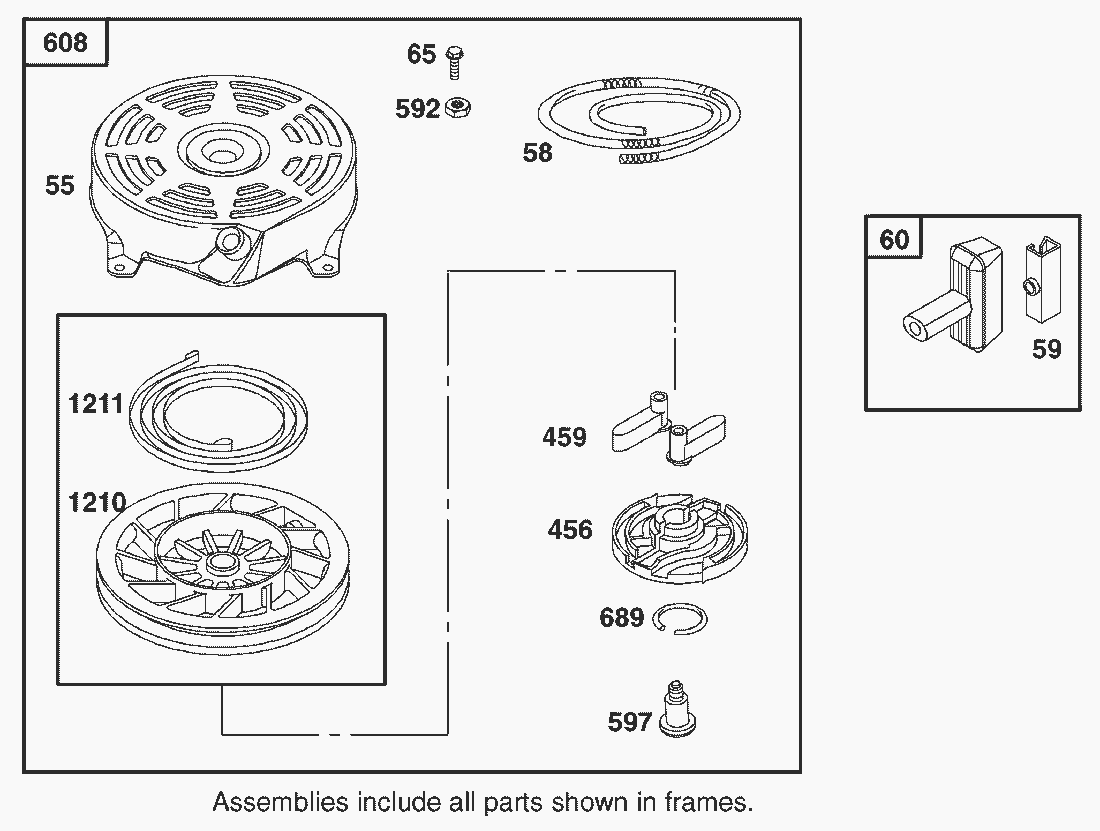 608

65

592

58

55

1211

1210

459

456

689

597

60

59

Assemblies include all parts shown in frames.