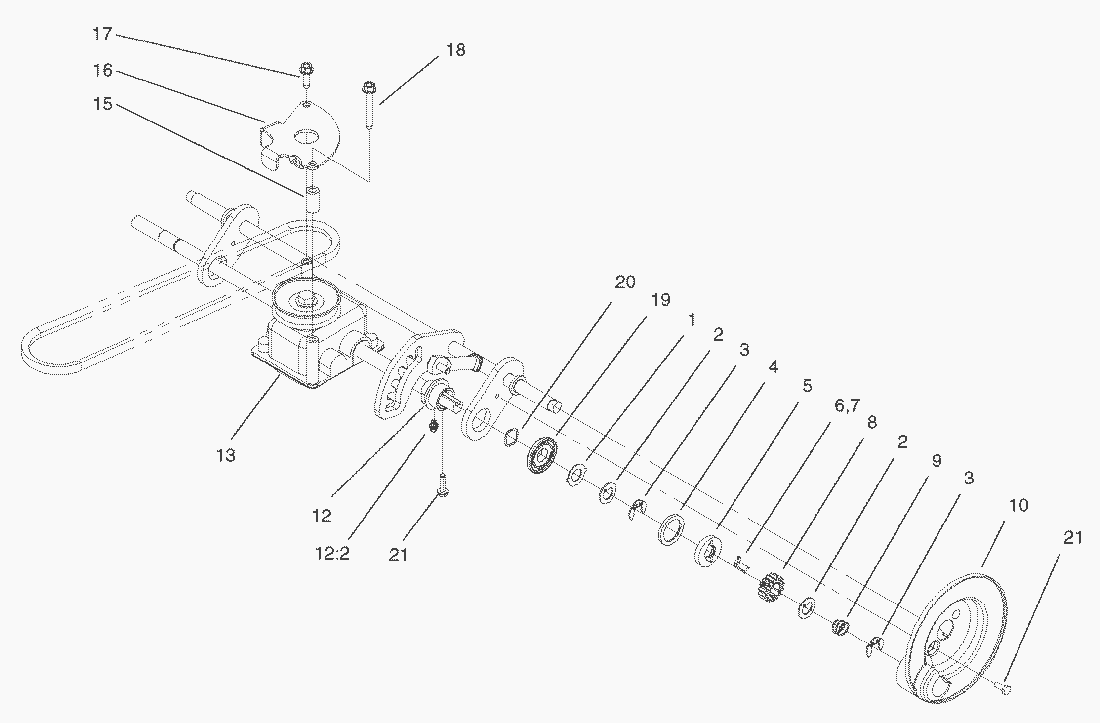 17
16
15
18
20
19
1
2
3
4
5
6,7
8
2
9
3
10
21
13
12
12:2
21