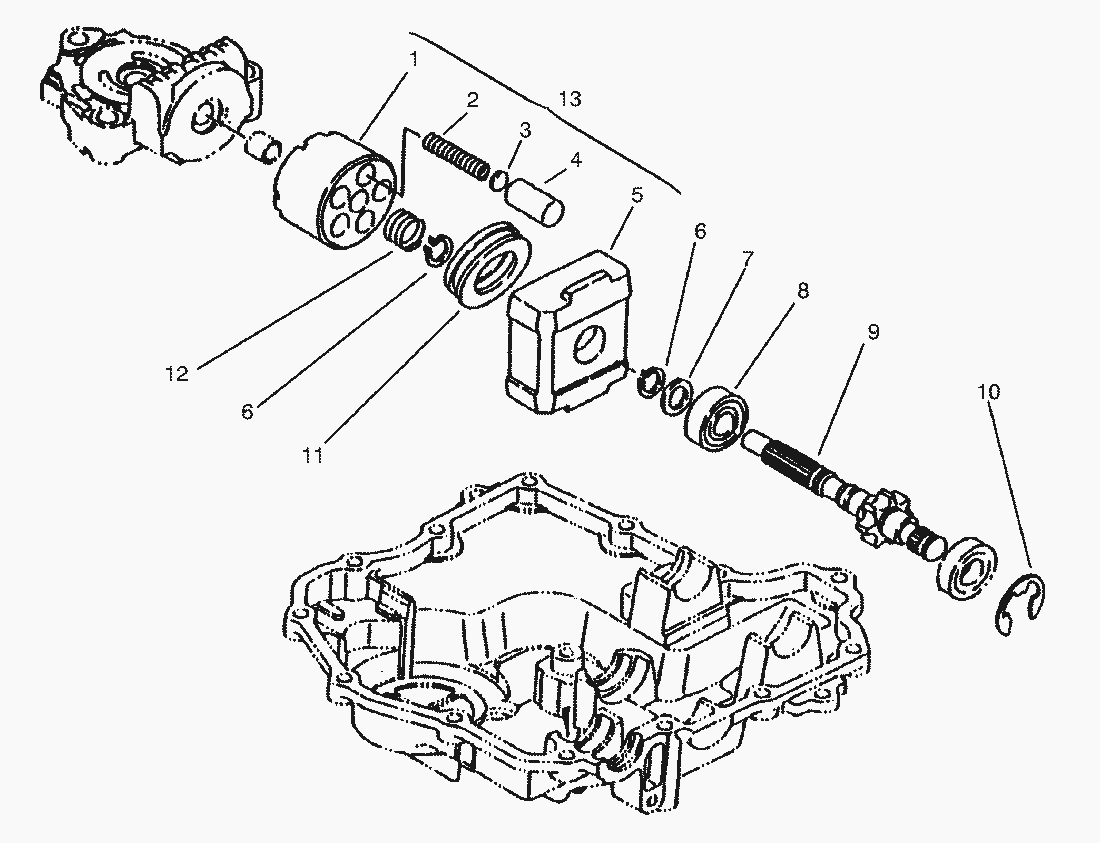 1
2
13
3
4
5
6
7
8
9
10
12
6
11