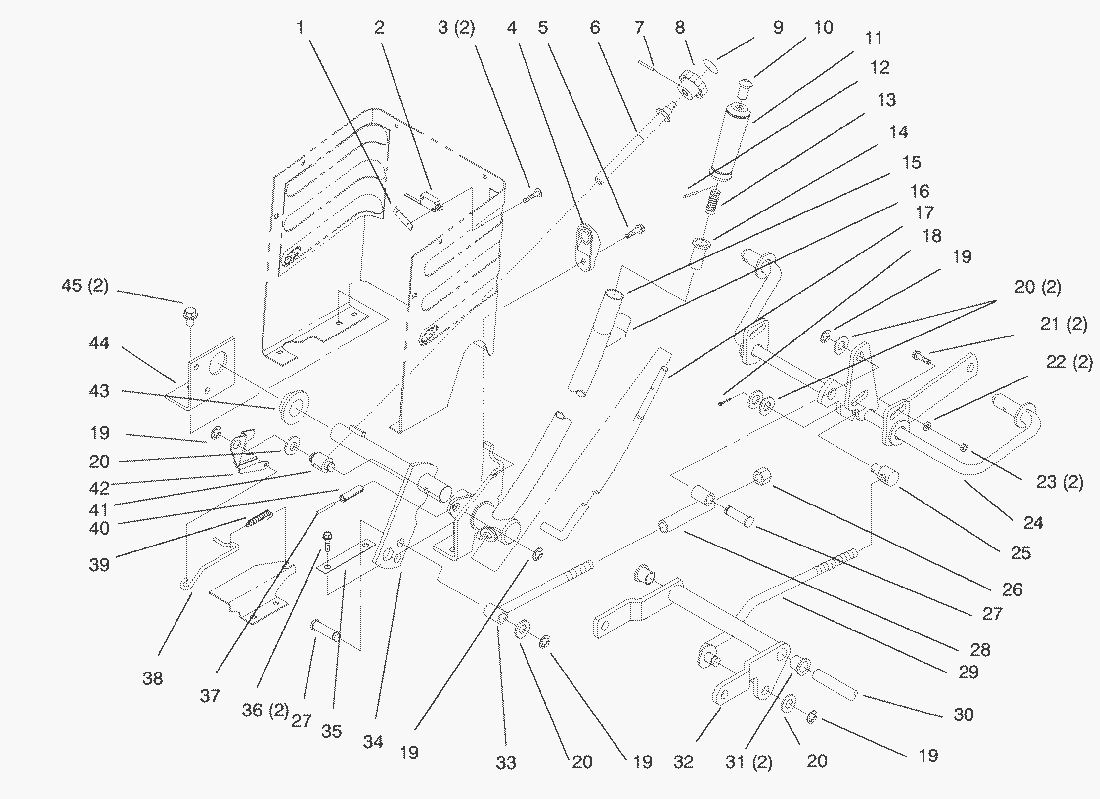 1
2
3 (2)
4
5
6
7
8
9
10
11
12
13
14
15
16
17
18
19
20 (2)
21 (2)
22 (2)
23 (2)
24
25
26
27
28
29
30
19
20
31 (2)
32
19
20
33
19
34
35
27
36 (2)
37
38
39
40
41
42
20
19
43
44
45 (2)