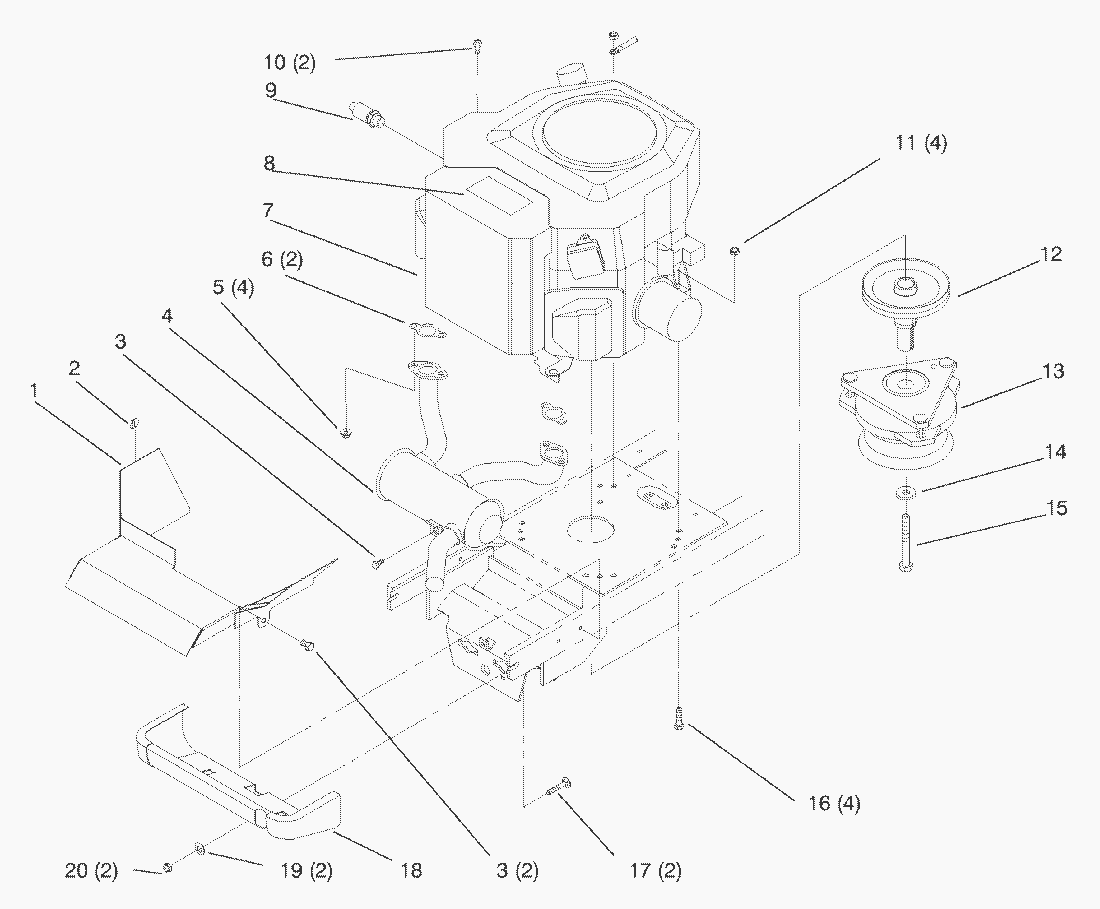 10 (2)
9
8
7
6 (2)
5 (4)
4
3
2
1
11 (4)
12
13
14
15
16 (4)
17 (2)
3 (2)
18
19 (2)
20 (2)