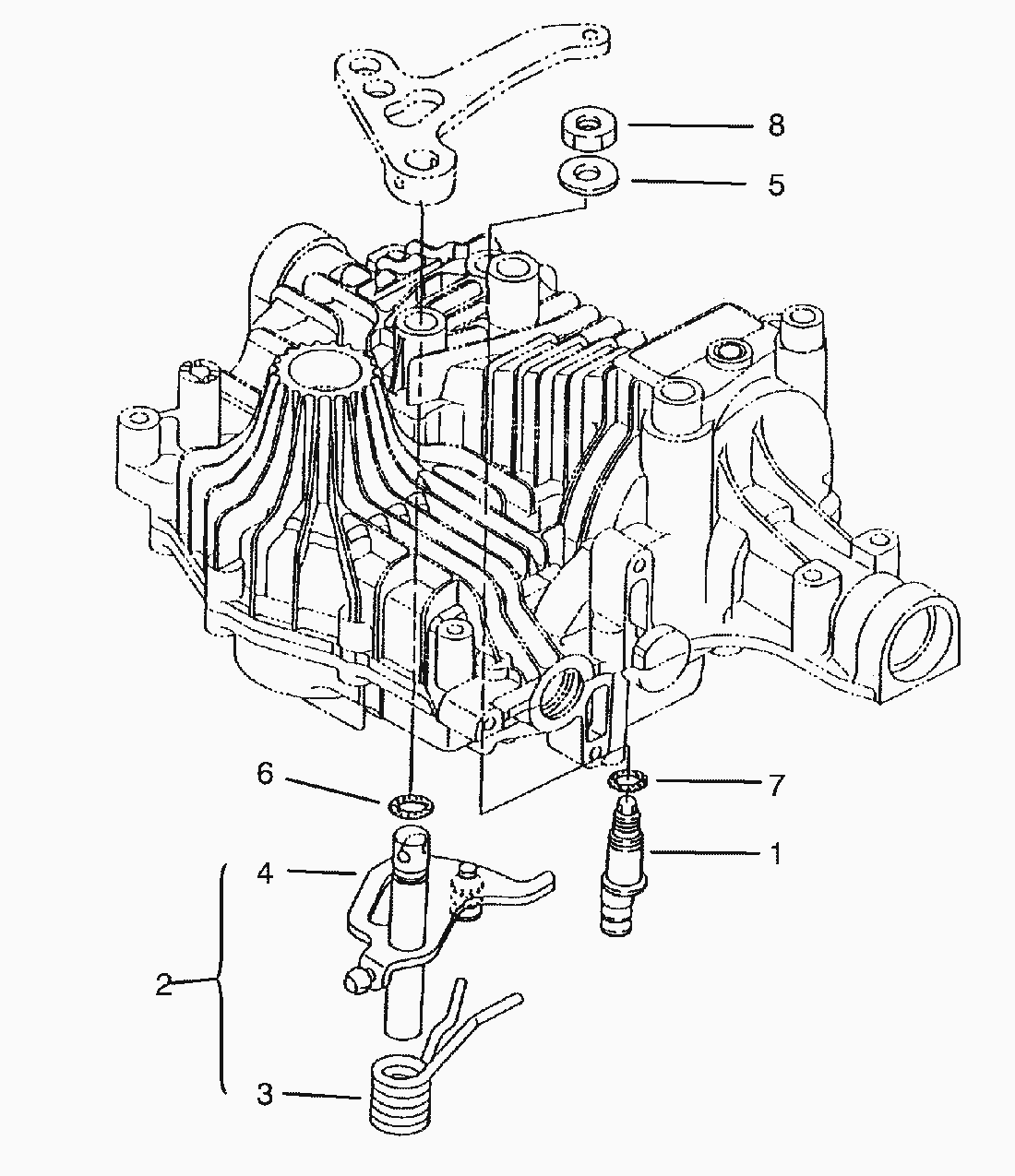 8
5
6
7
4
1
2
3