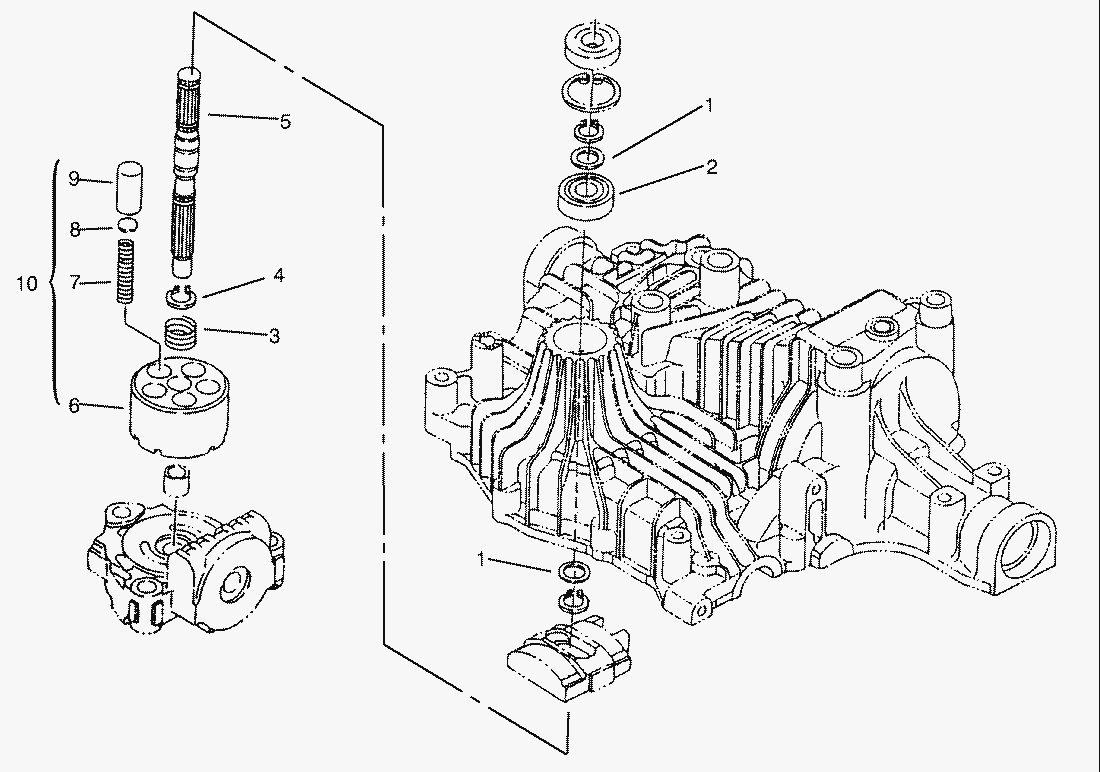 5
9
8
10
7
4
3
6
1
2
1