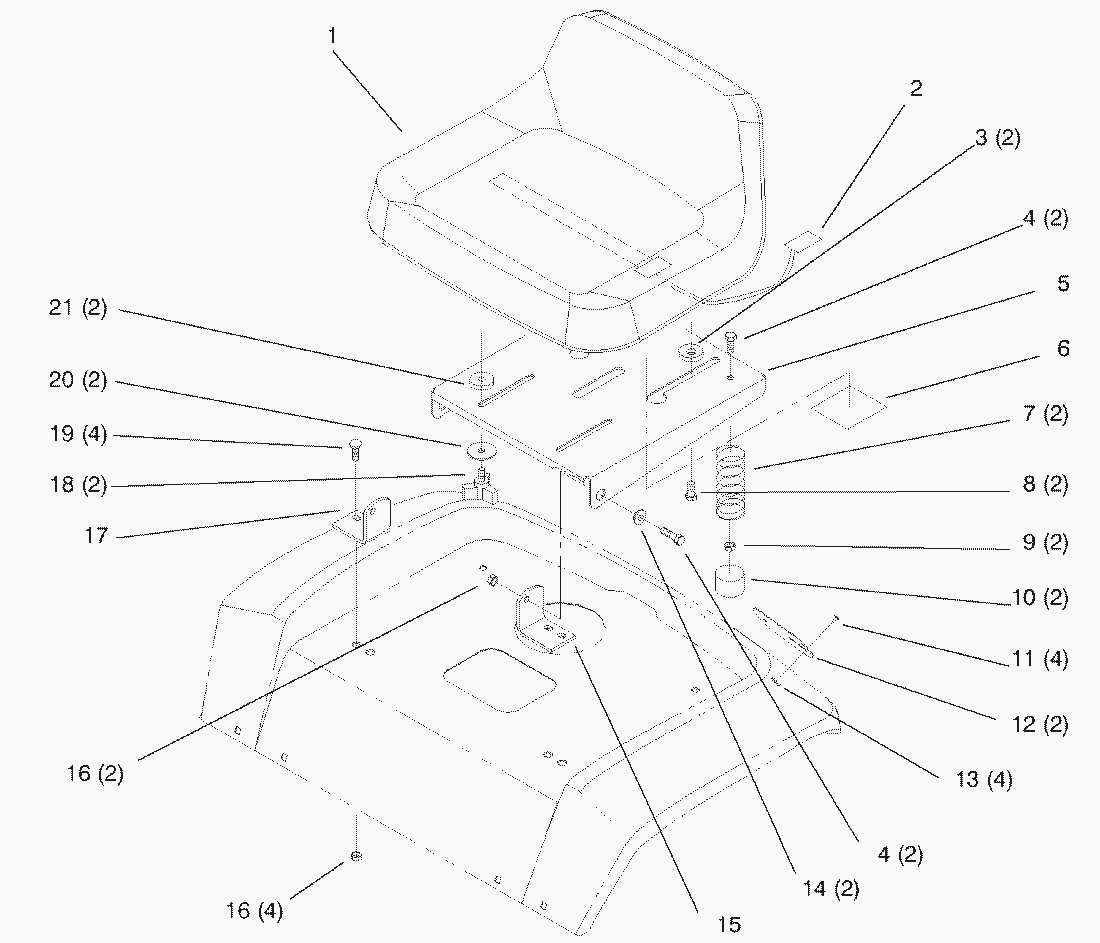 1
2
3 (2)
4 (2)
5
6
7 (2)
8 (2)
9 (2)
10 (2)
11 (4)
12 (2)
13 (4)
4 (2)
14 (2)
15
16 (4)
16 (2)
17
18 (2)
19 (4)
20 (2)
21 (2)