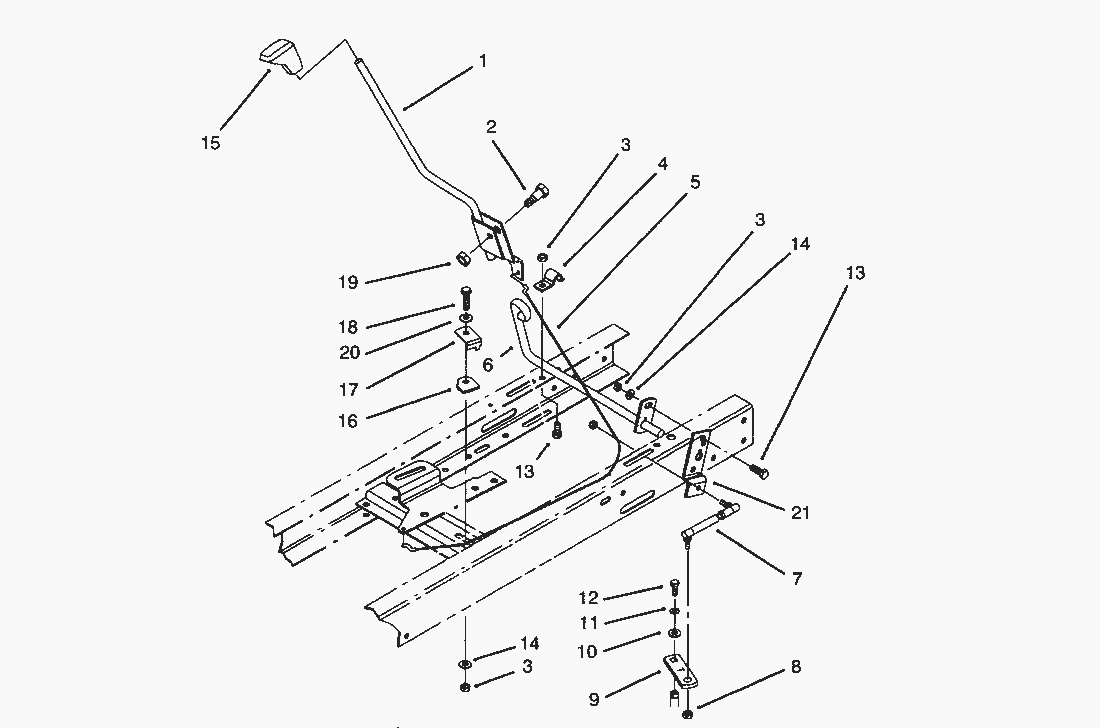 1
15
2
3
4
5
3
14
13
19
18
20
6
17
16
13
21
7
12
11
10
14
3
9
8