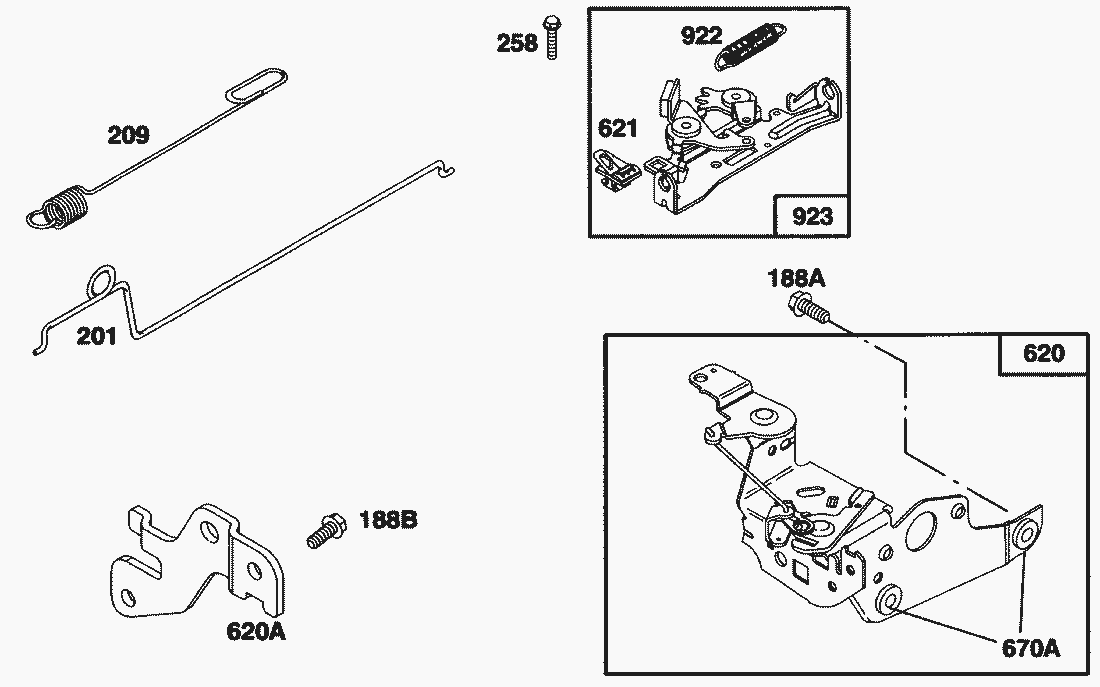 258
922
621
923
209
201
188A
620
188B
620A
670A