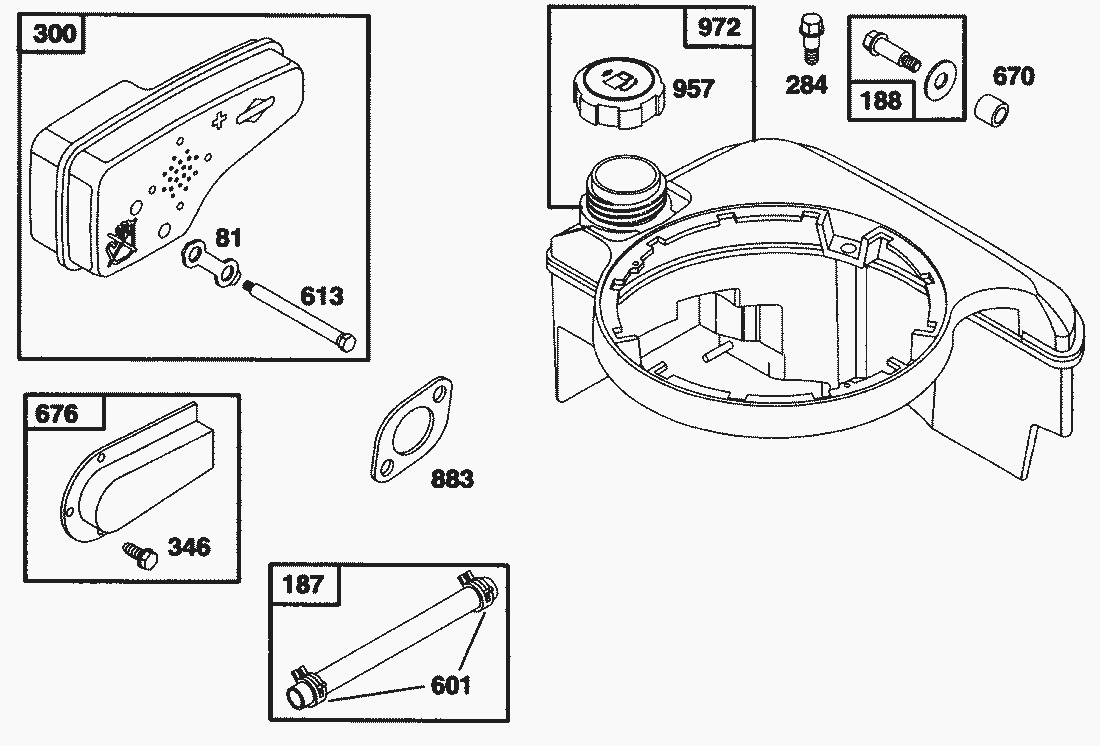 300

81

613

972

957

284

188

670

676

346

883

187

601