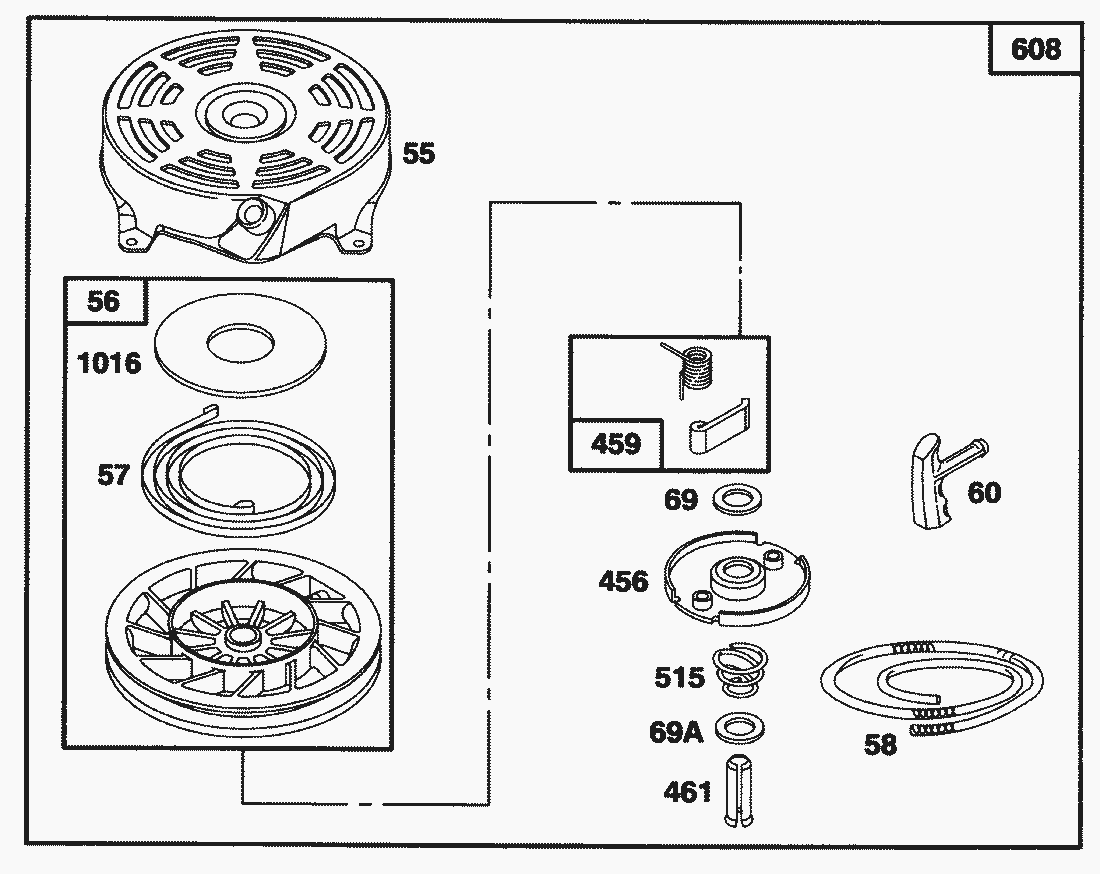 608

55

56

1016

57

459

69

60

456

515

69A

58

461