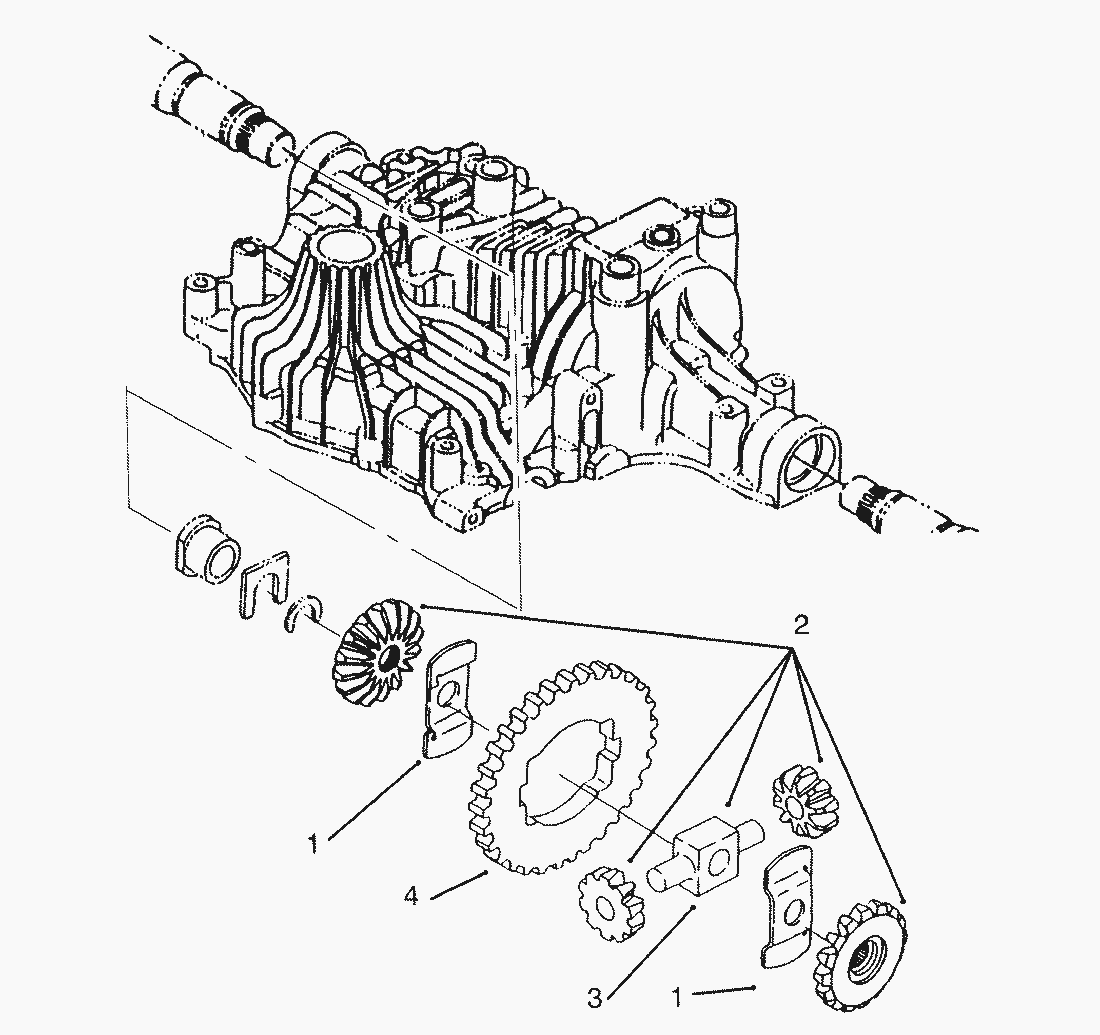 2

1

4

3

1