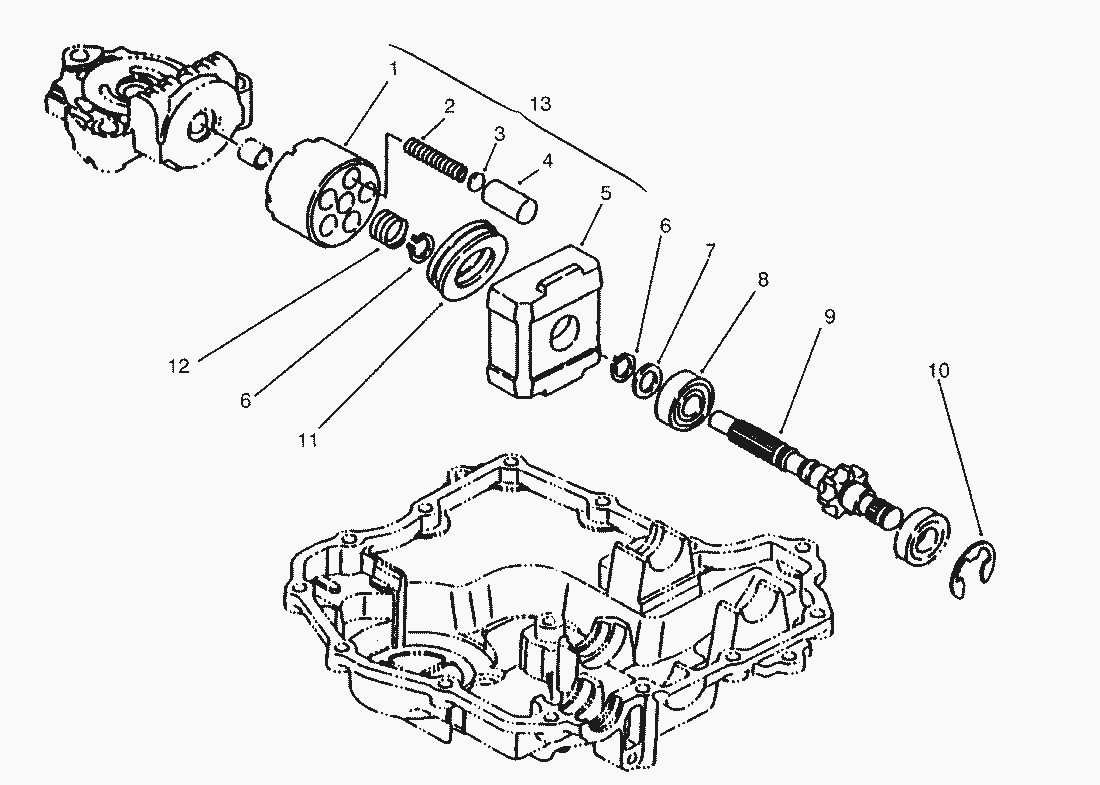 1
13
2
3
4
5
6
7
8
9
10
12
6
11