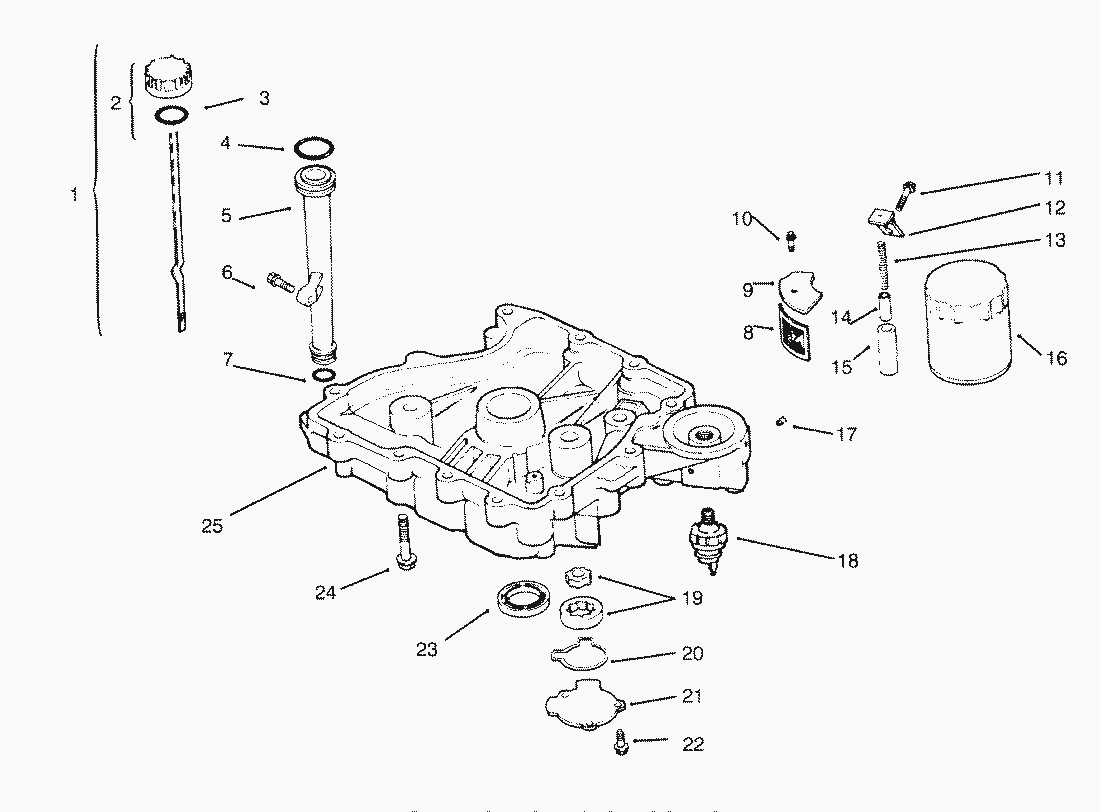 1
2
3
4
5
6
7
8
9
10
11
12
13
14
15
16
17
18
19
20
21
22
23
24
25