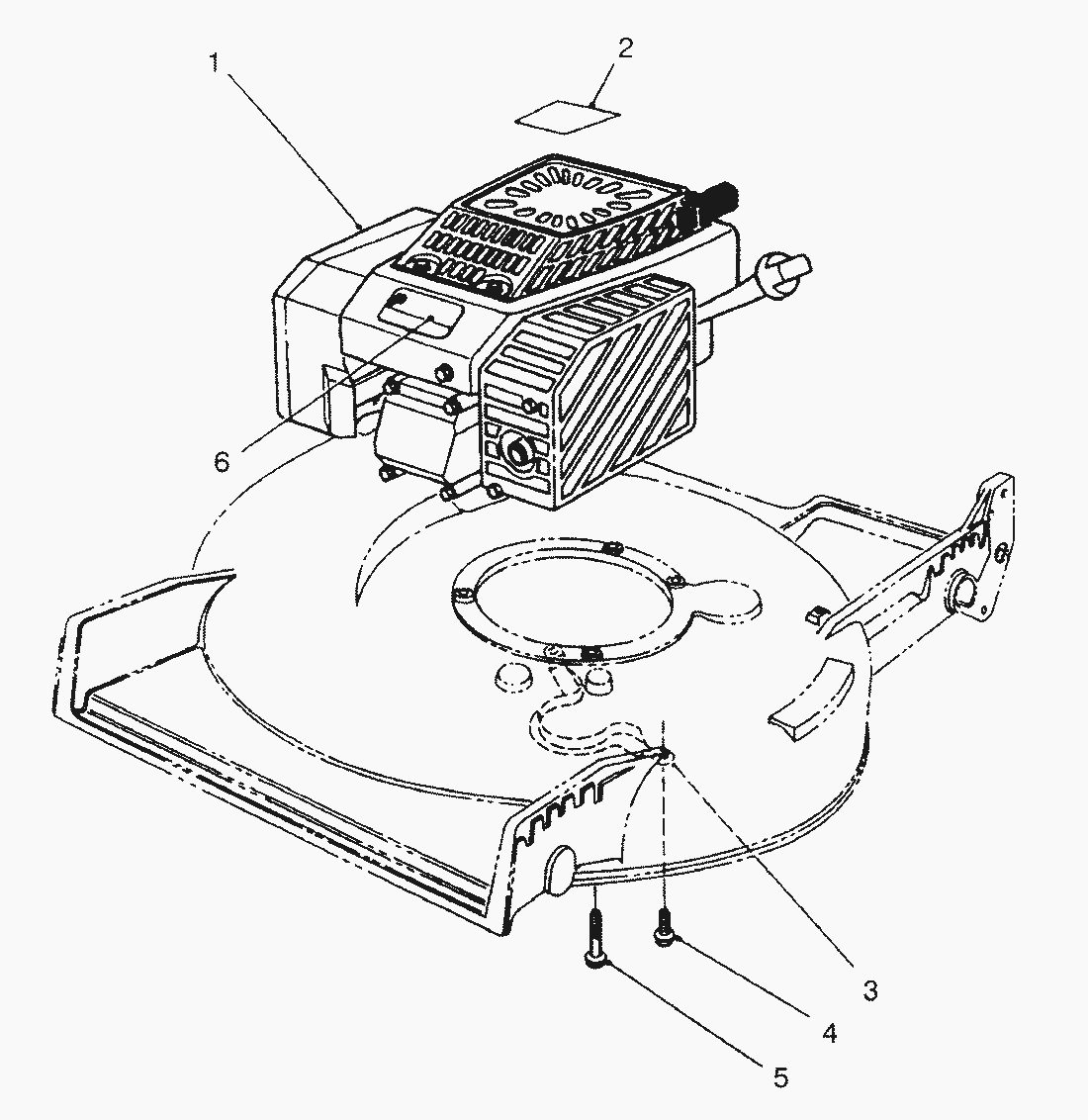 1
2
6
3
4
5