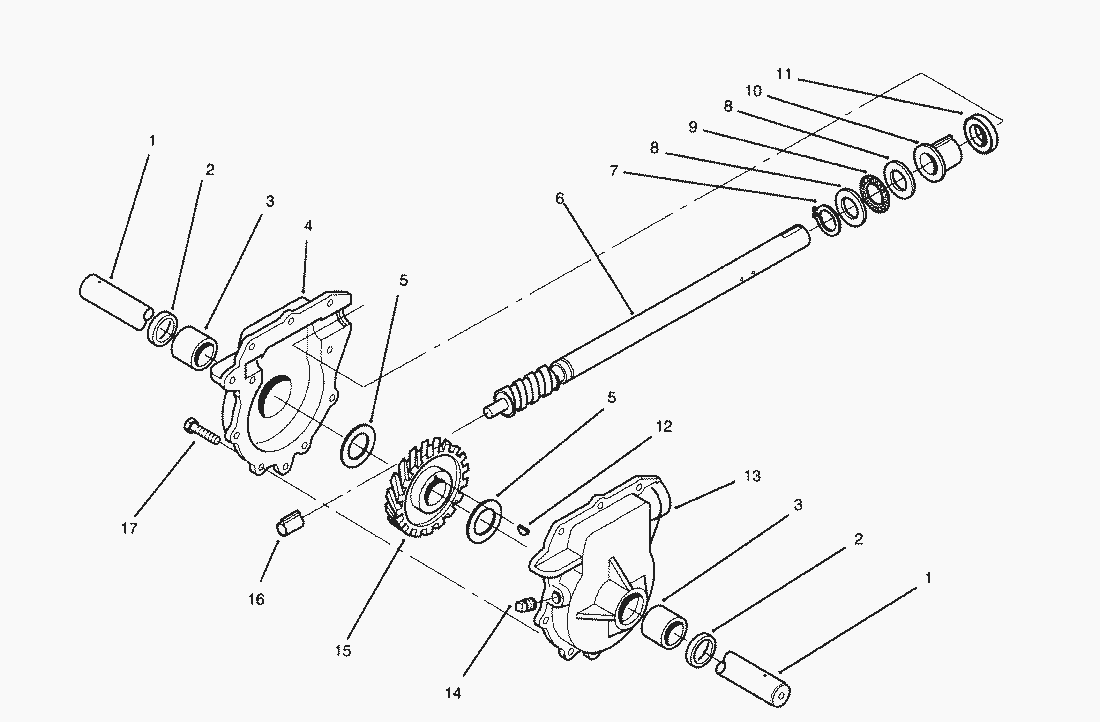 11
10
8
9
8
7
6
1
2
3
4
5
5
12
13
3
2
1
17
16
15
14