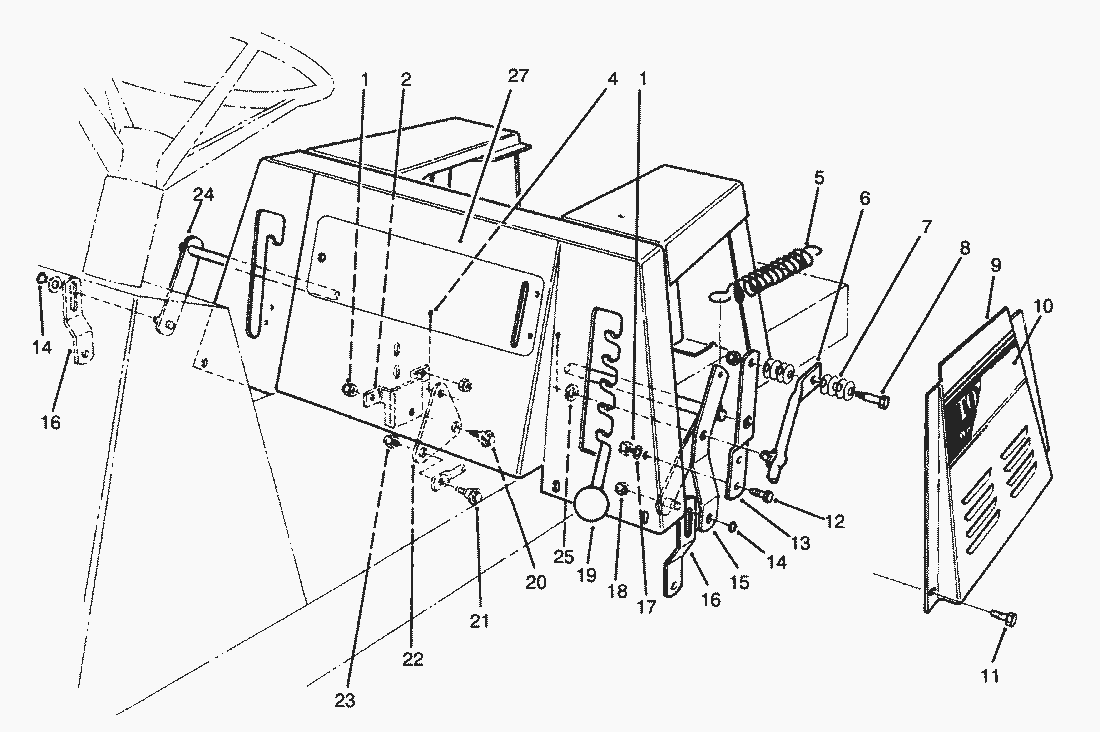 1
2
27
4
1
5
6
7
8
9
10
24
14
16
12
13
14
15
16
17
18
19
25
20
21
22
23
11