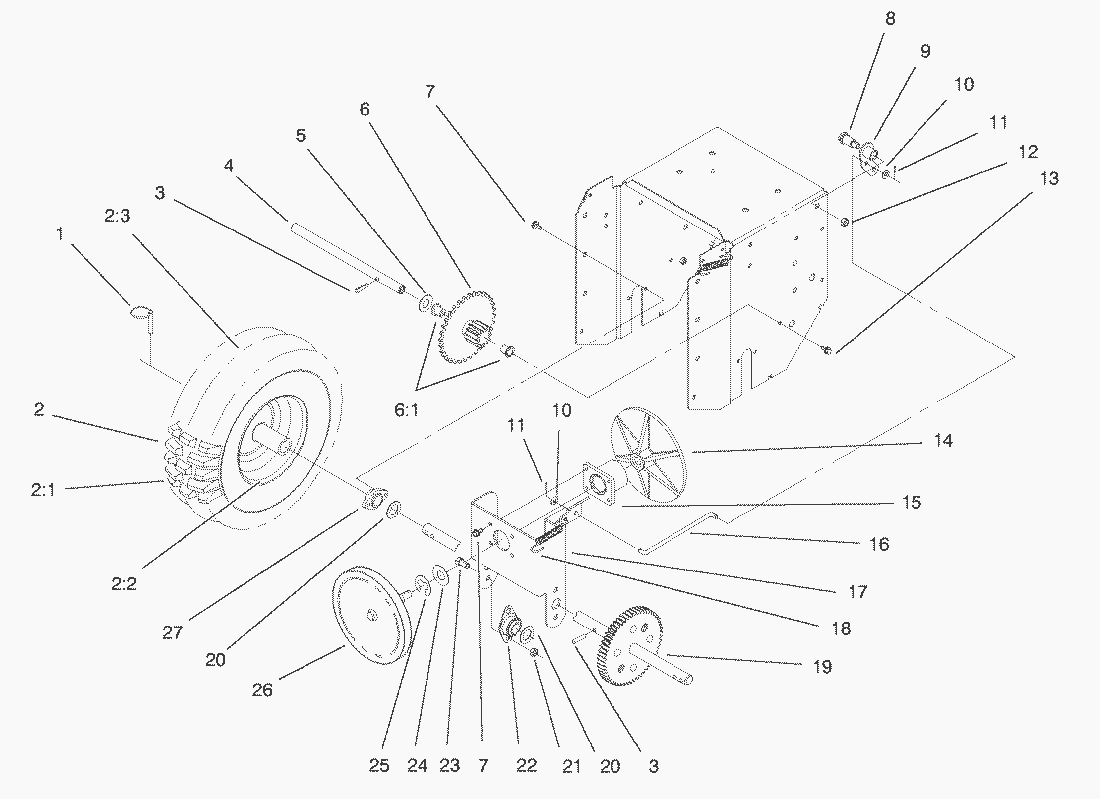 8
9
10
11
12
13
7
6
5
4
3
2:3
1
2
2:1
2:2
6:1
11
10
14
15
16
17
18
19
27
20
26
25
24
23
7
22
21
20
3