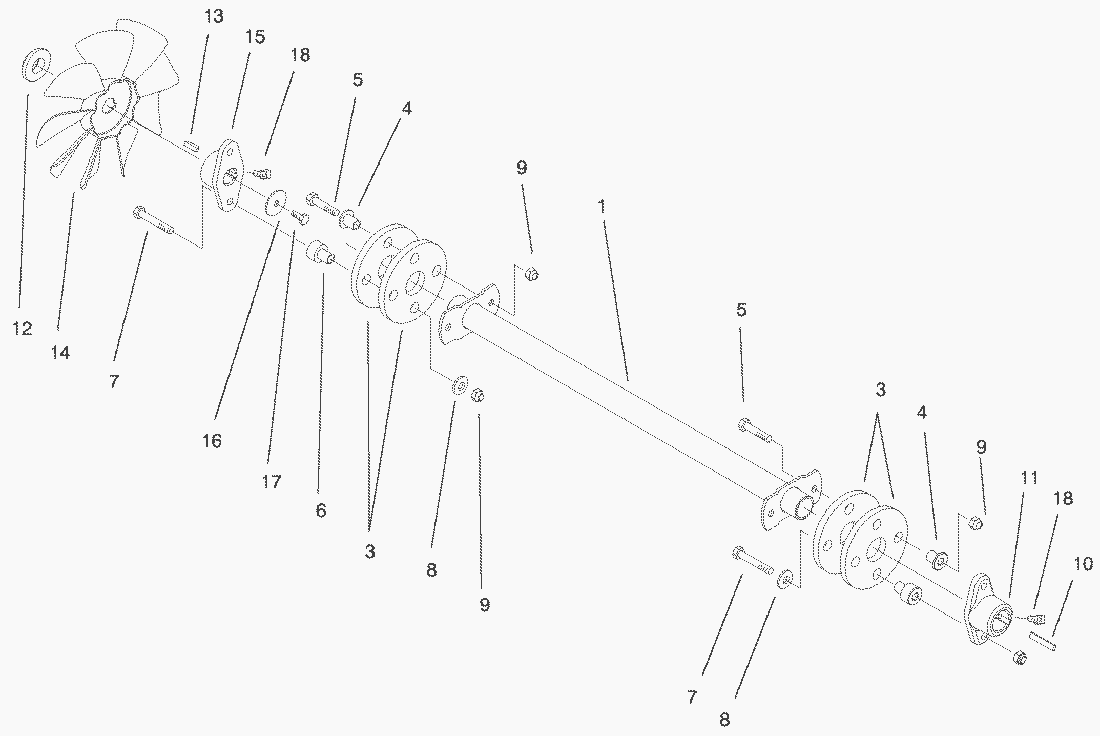 13
15
18
5
4
9
1
12
14
7
16
17
6
3
8
9
5
3
4
9
11
18
10
7
8