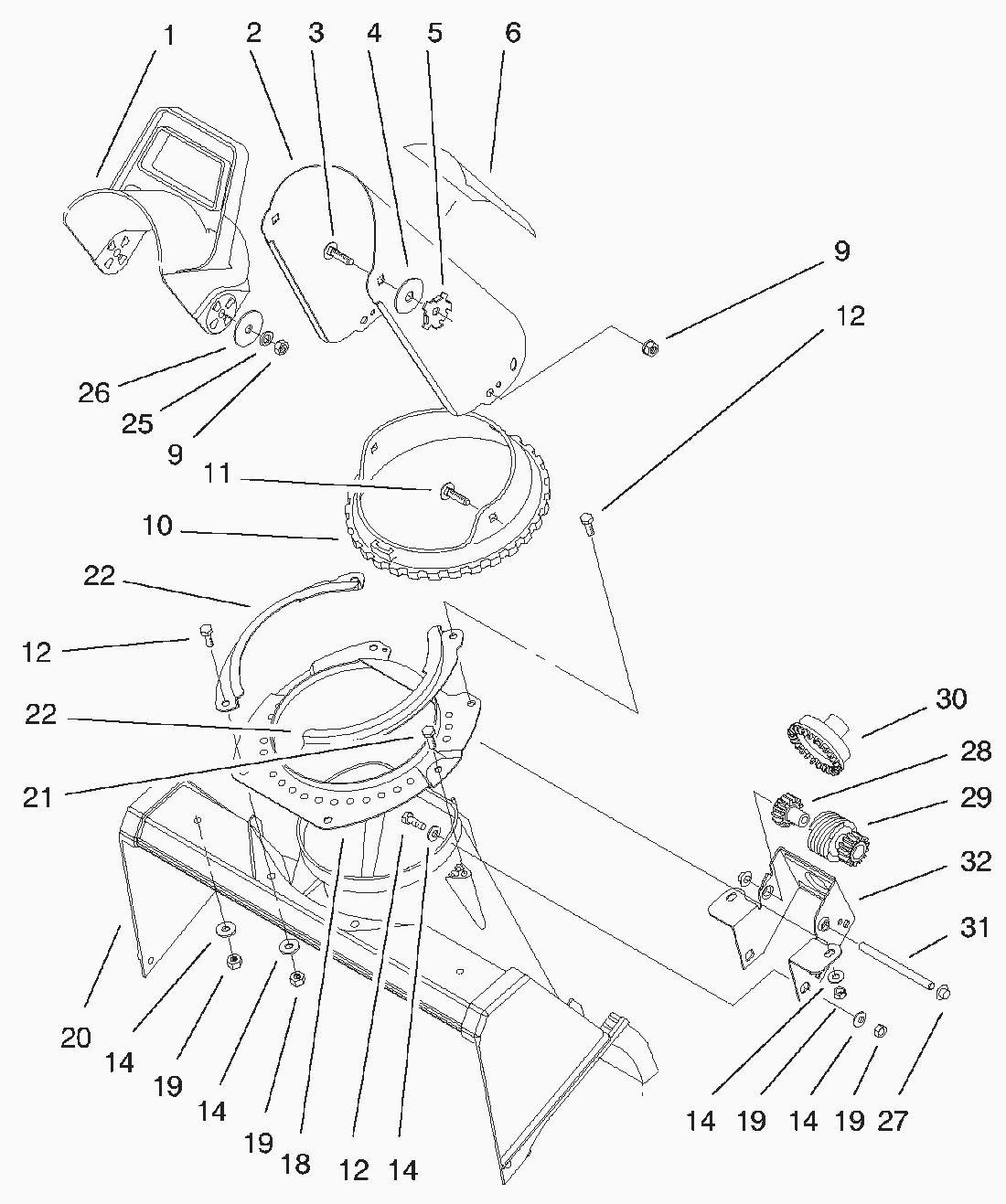 1 2 3 4 5 6

9

12

26

25

9

11

10

22

12

22

21

30

28

29

32

31

20

14

19

14

19

18

12

14

14 19 14 19 27