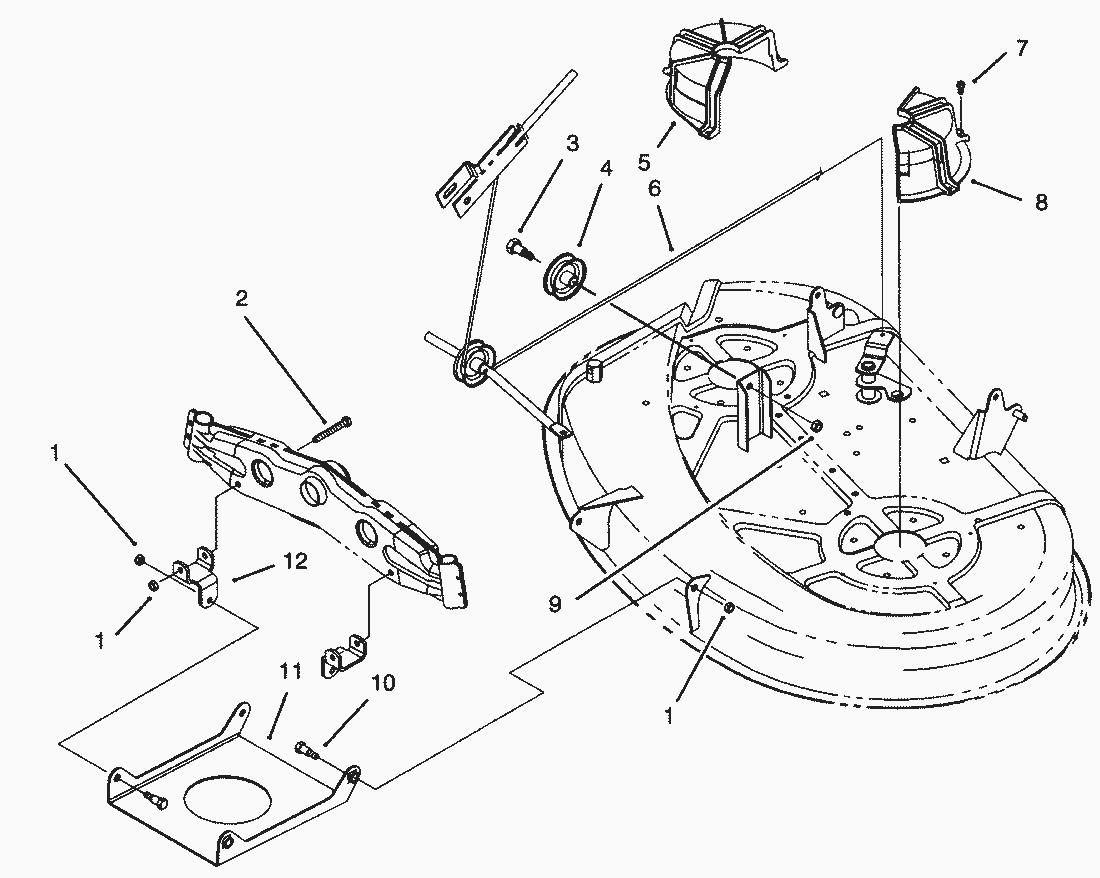 7
3
4
5
6
8
2
1
12
1
9
11
10
1