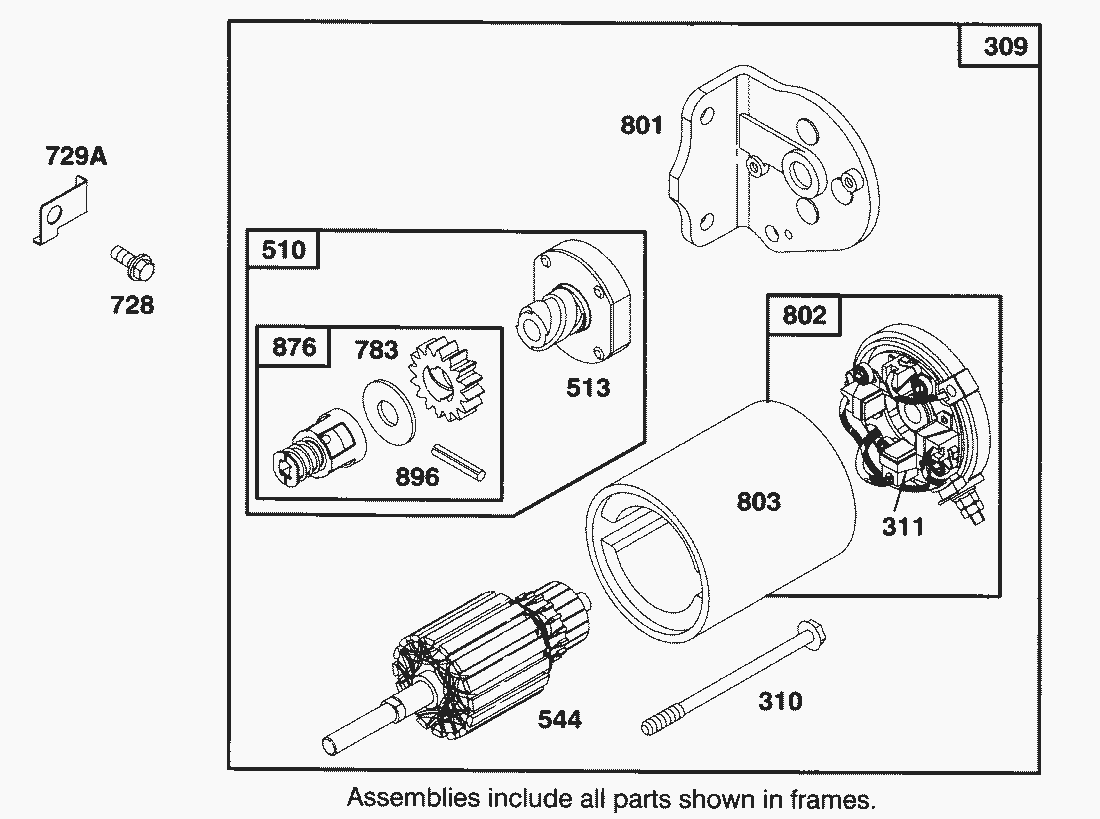 309

801

729A

728

510

876

783

513

896

802

803

311

544

310

Assemblies include all parts shown in frames.