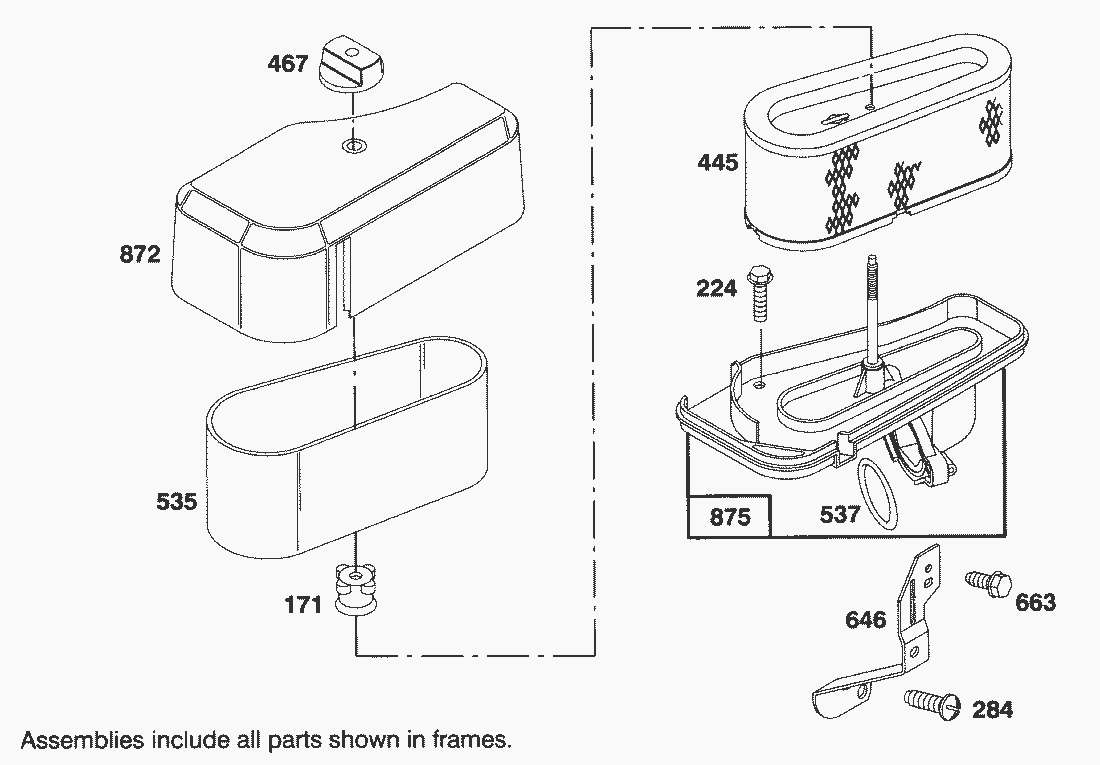 467

872

535

171

445

224

875

537

646

663

284

Assemblies include all parts shown in frames.