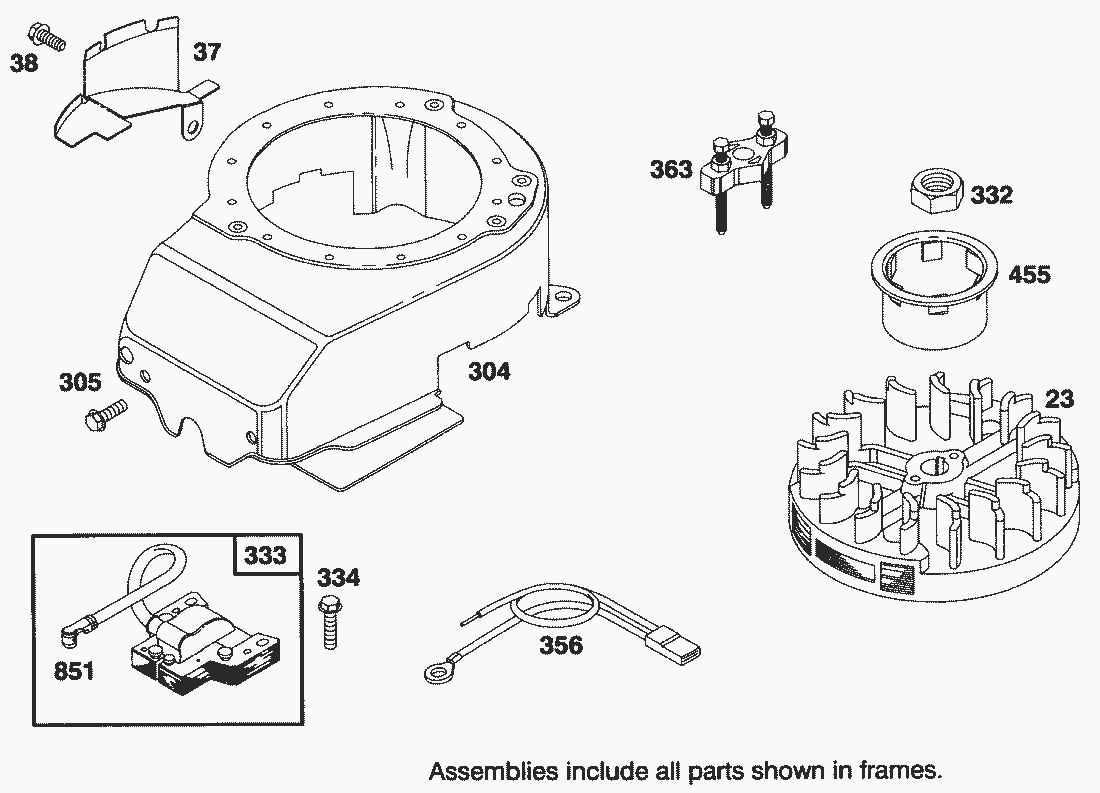 38
37
363
332
455
305
304
23
333
334
851
356
Assemblies include all parts shown in frames.