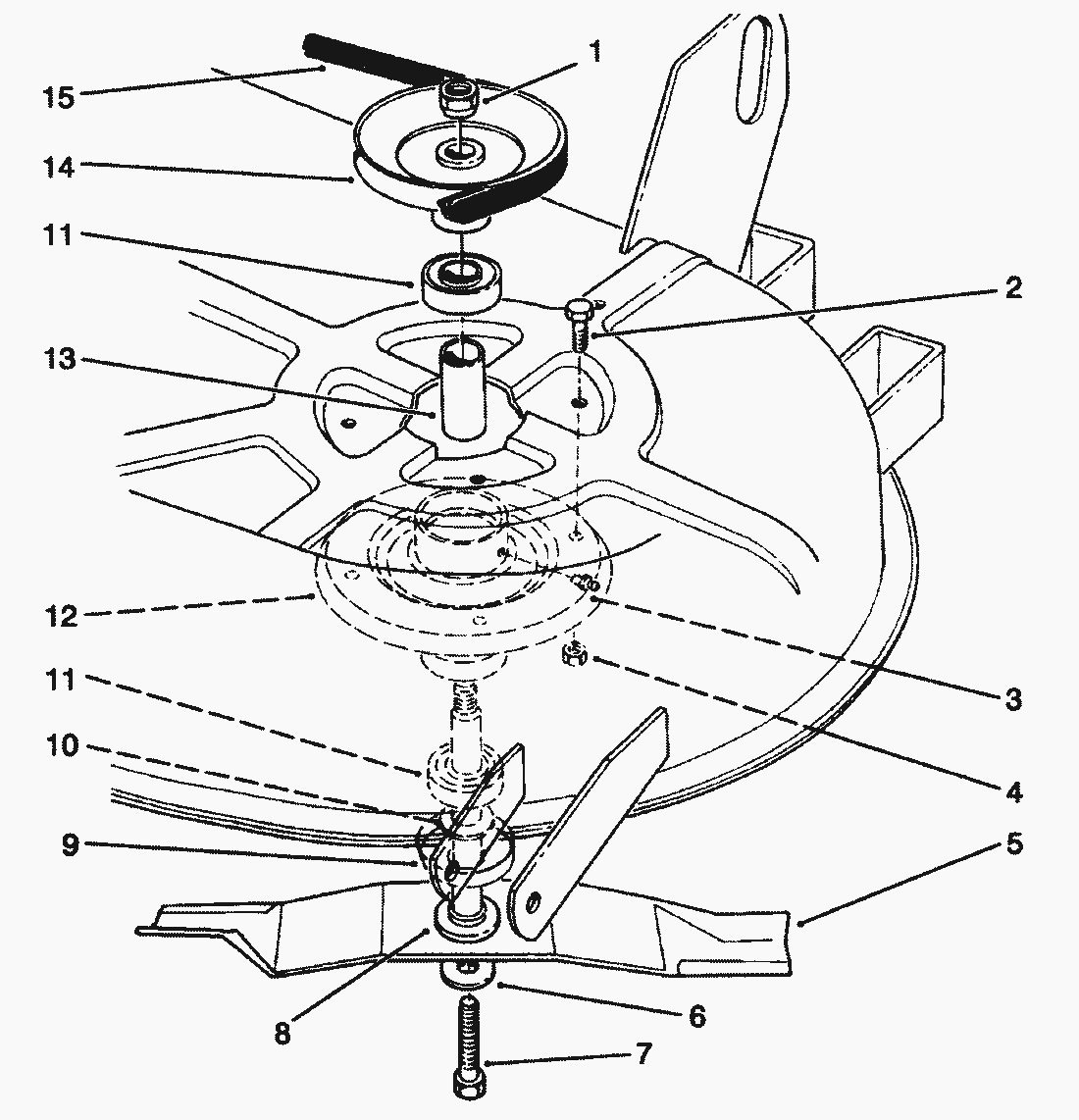 15
1
14
11
2
13
12
3
11
10
4
9
5
8
6
7