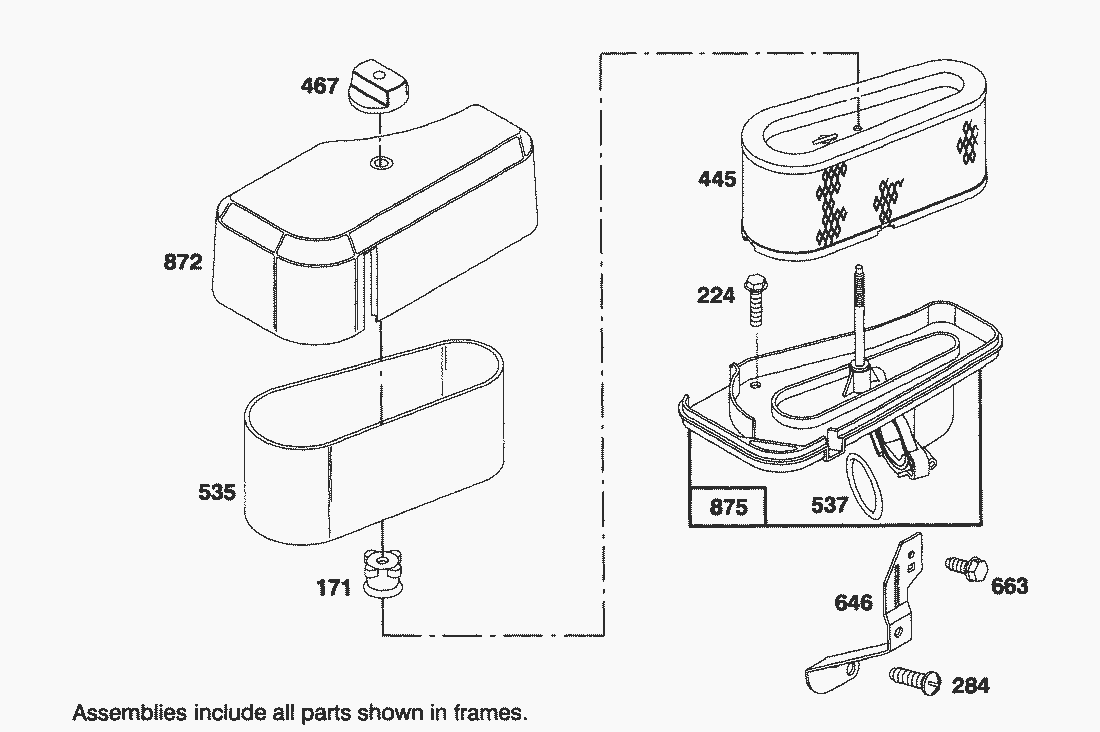 467

872

535

171

445

224

875

537

646

663

284

Assemblies include all parts shown in frames.