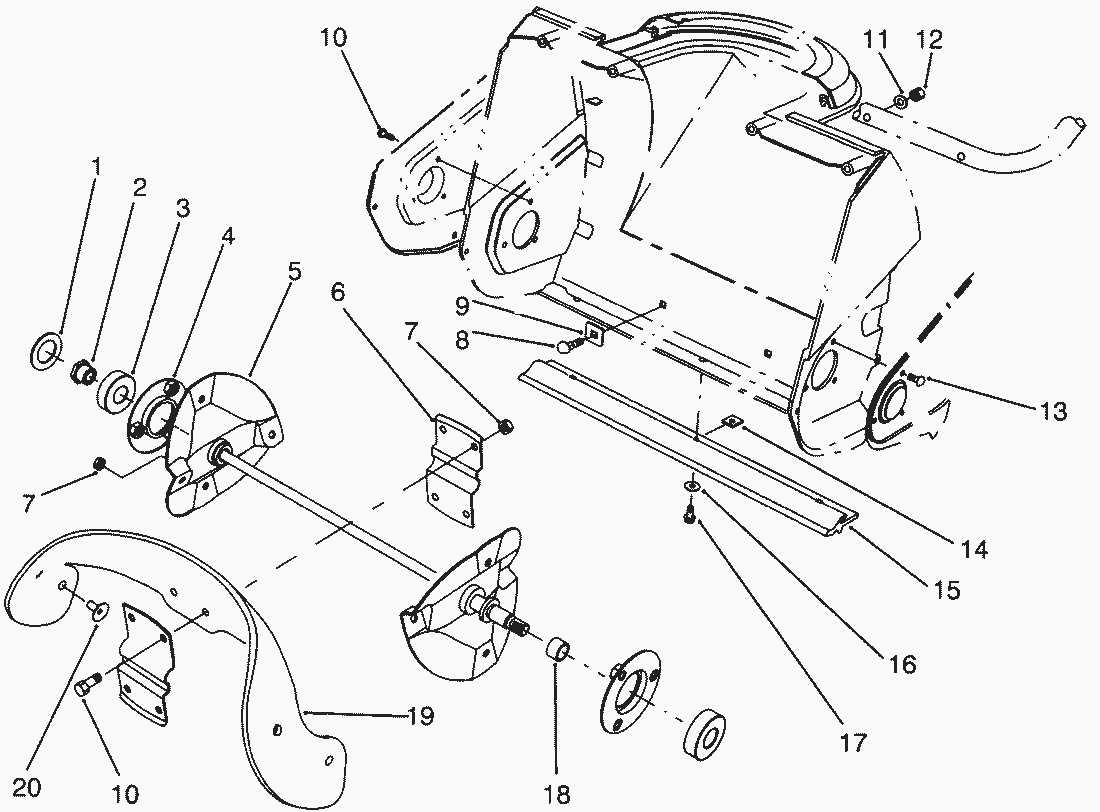 10
11
12
1
2
3
4
5
6
7
9
8
13
7
14
15
16
17
19
20
10
18