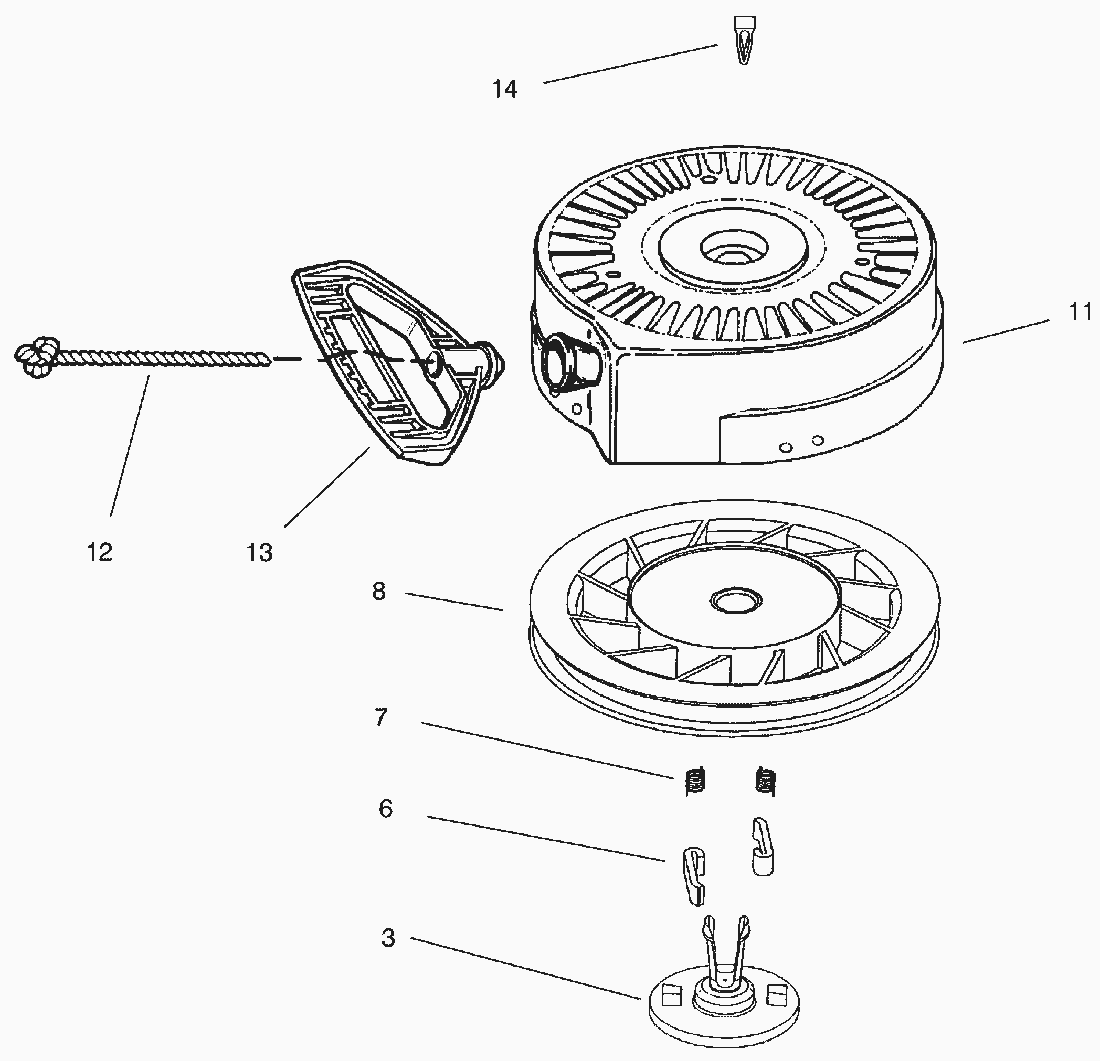 14

11

12

13

8

7

6

3