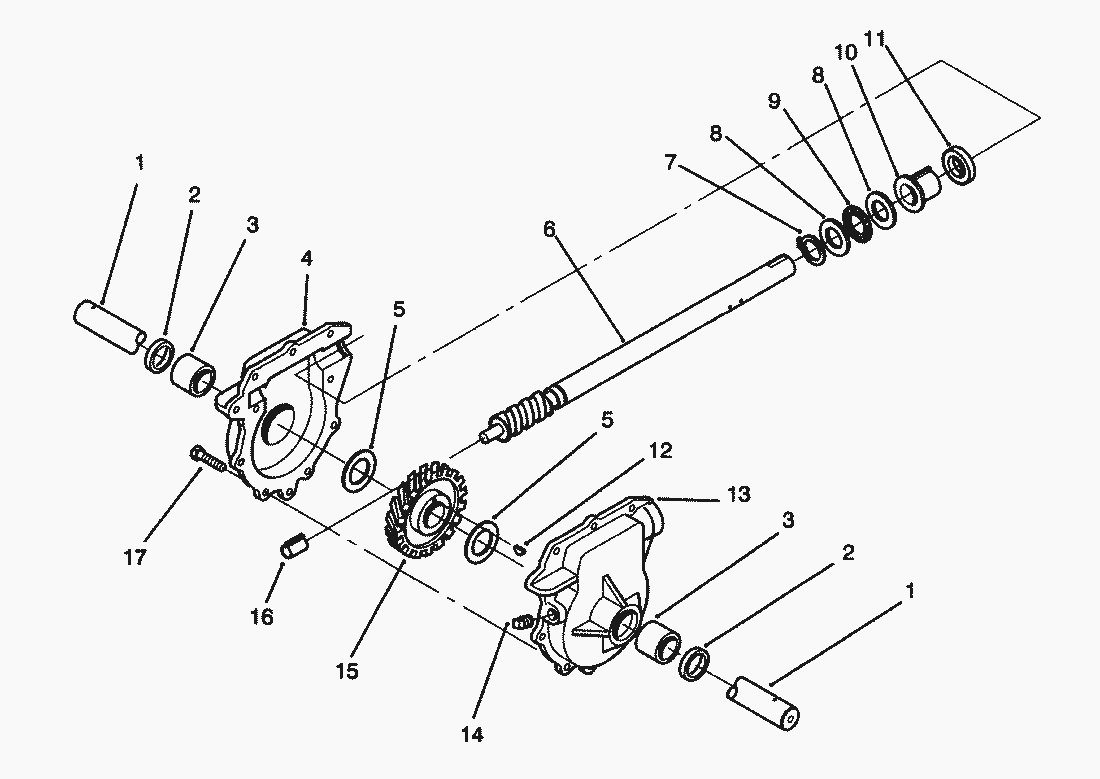 1
2
3
4
5
6
7
8
9
8
10
11
5
12
13
3
2
1
17
16
15
14