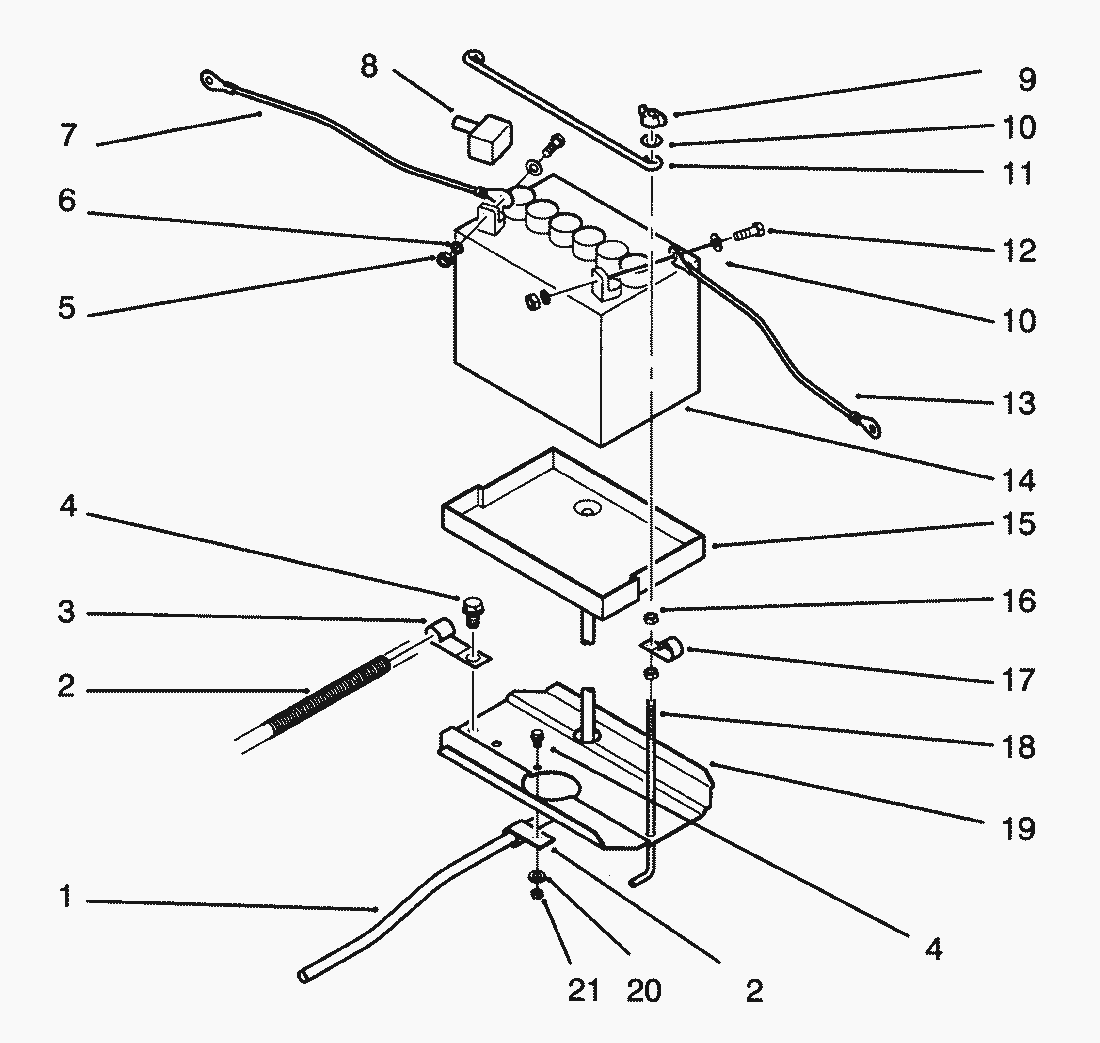 8
9
7
10
11
6
12
5
10
13
14
4
15
3
16
2
17
18
19
1
4
21
20
2