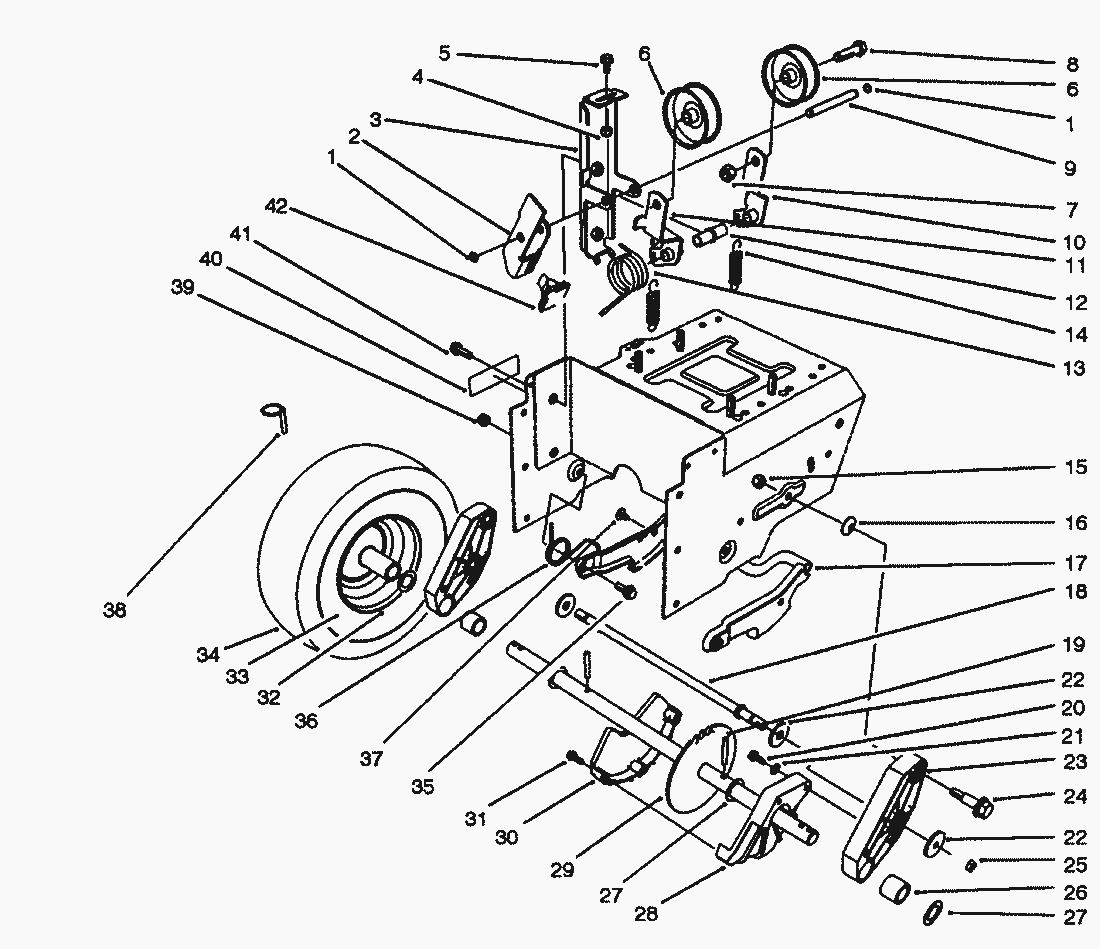 5
4
3
2
1
42
41
40
39
6
8
6
1
9
7
10
11
12
14
13
15
16
17
18
19
22
20
21
23
24
22
25
26
27
38
34
33
32
36
37
35
31
30
29
27
28