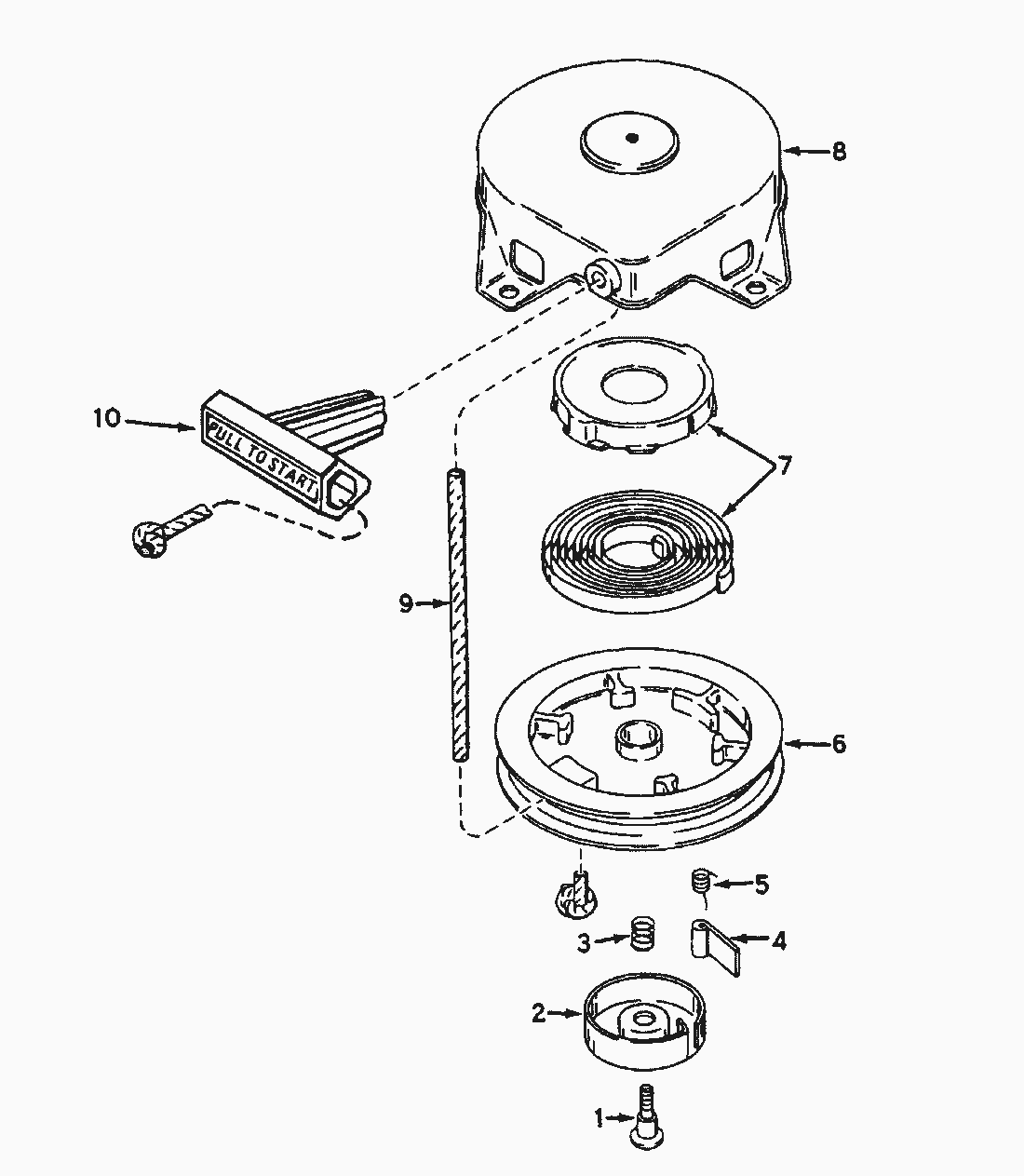 8

10

PULL TO START

7

9

6

5

3

4

2

1