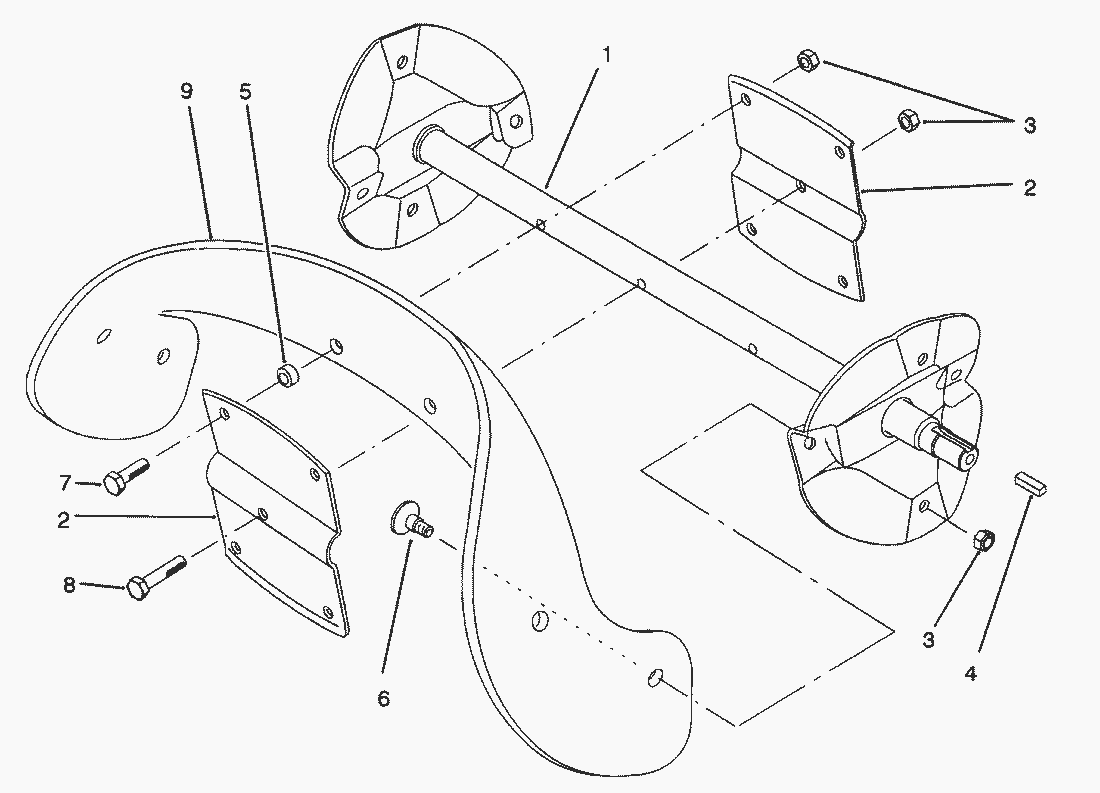 9
5
1
3
2
7
2
8
6
3
4