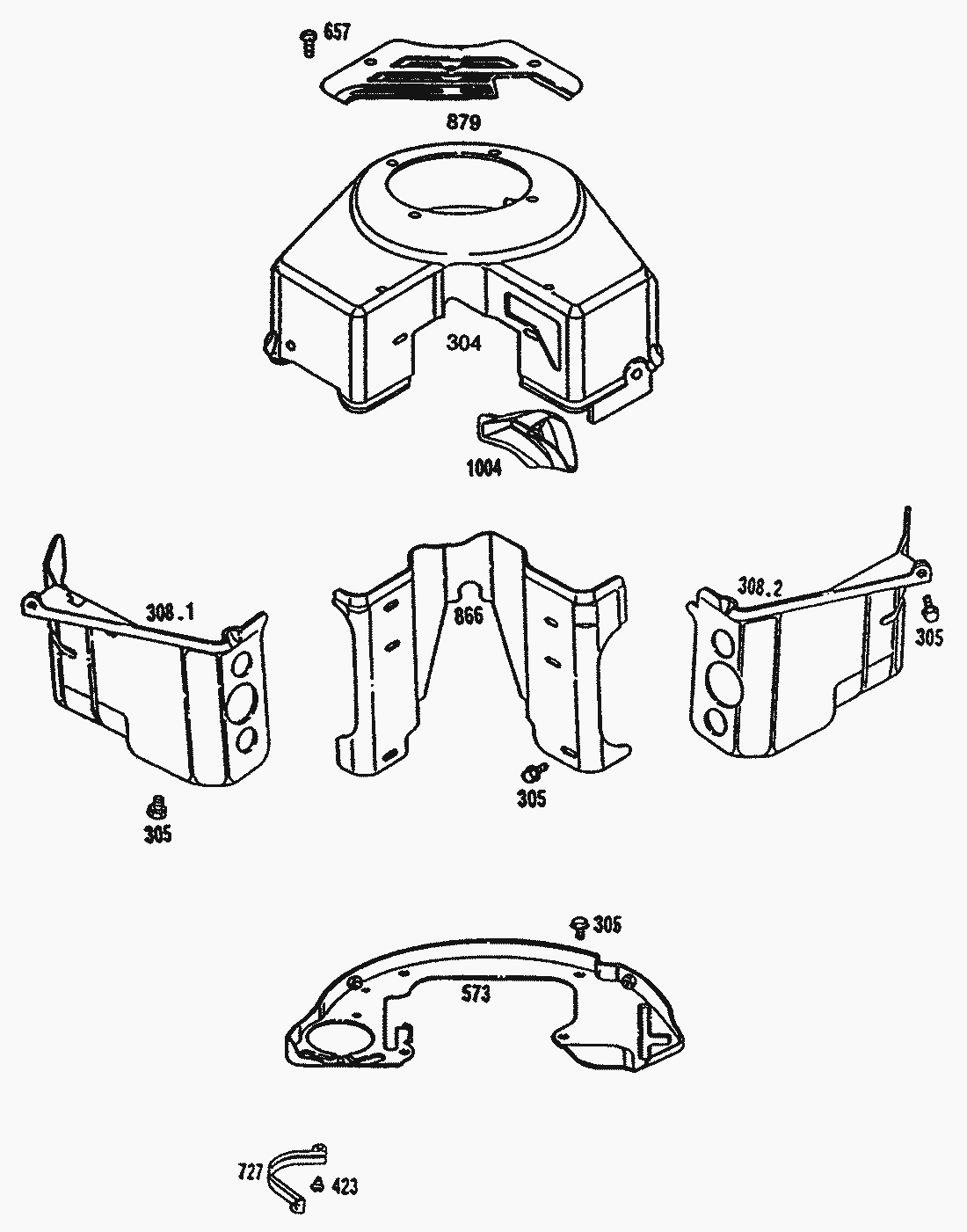 657
879
304
1004
308.1
866
308.2
305
305
305
305
573
727
423