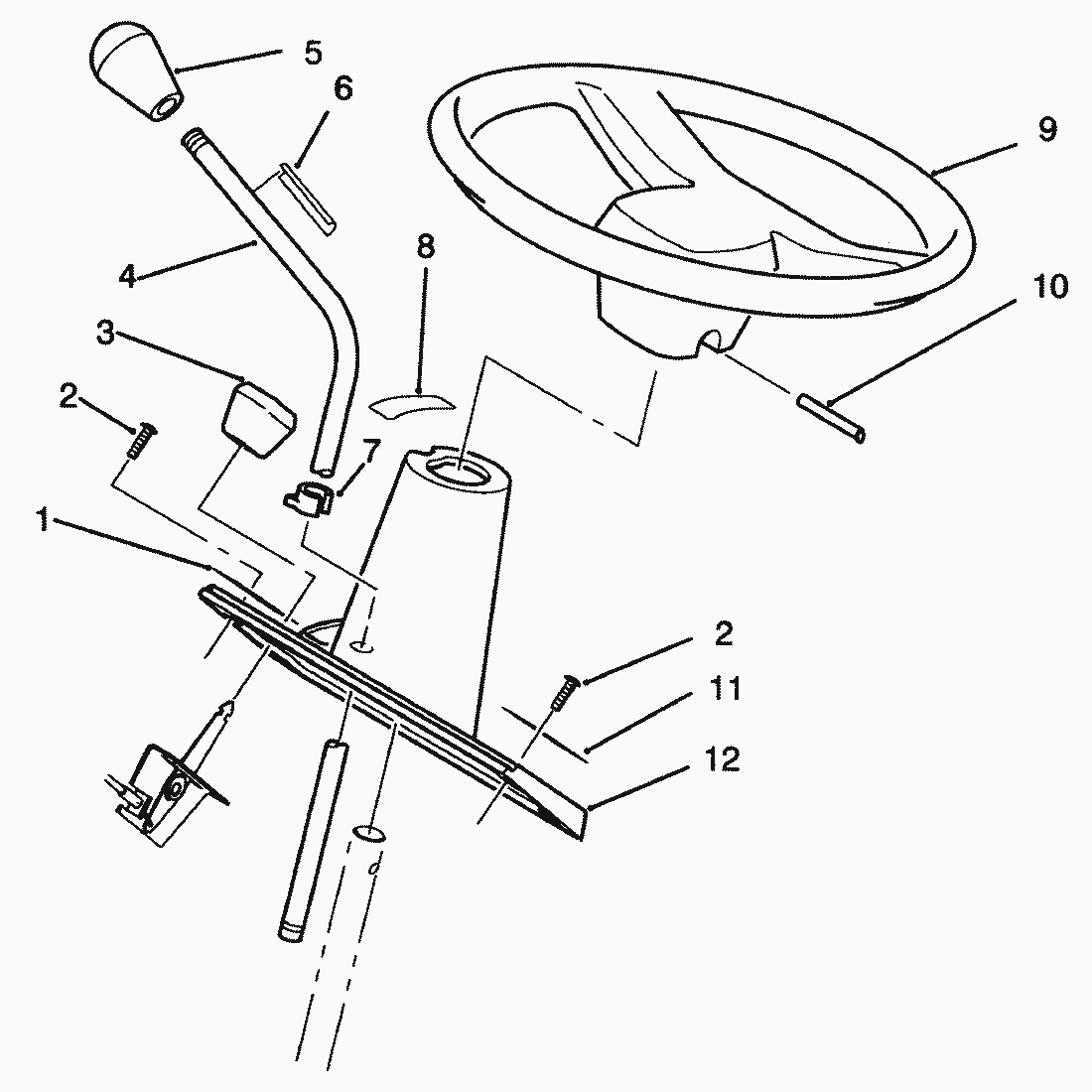 5
6
9
4
8
10
3
2
7
1
2
11
12