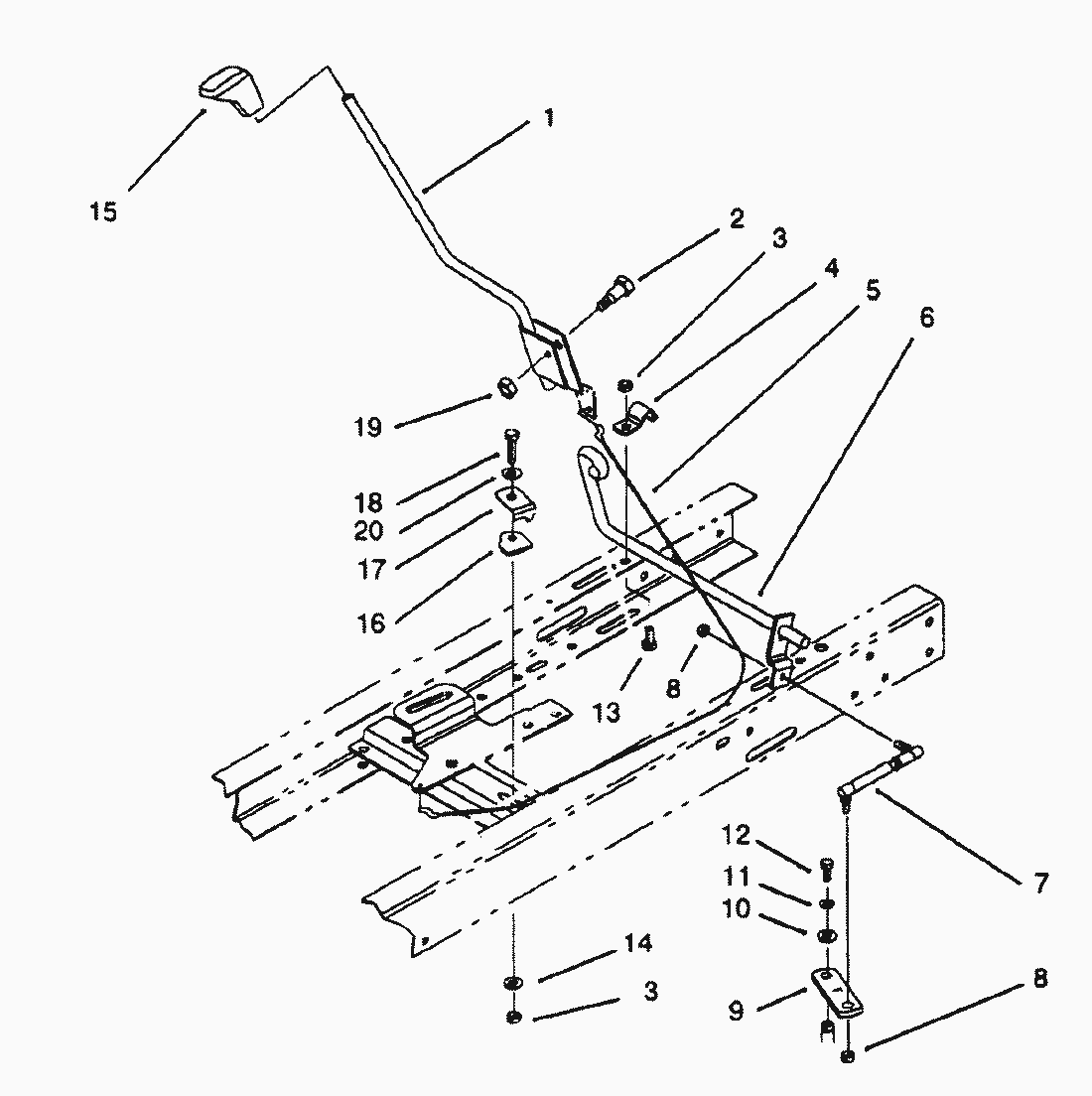 15
1
2
3
4
5
6
19
18
20
17
16
13
8
7
12
11
10
14
3
9
8