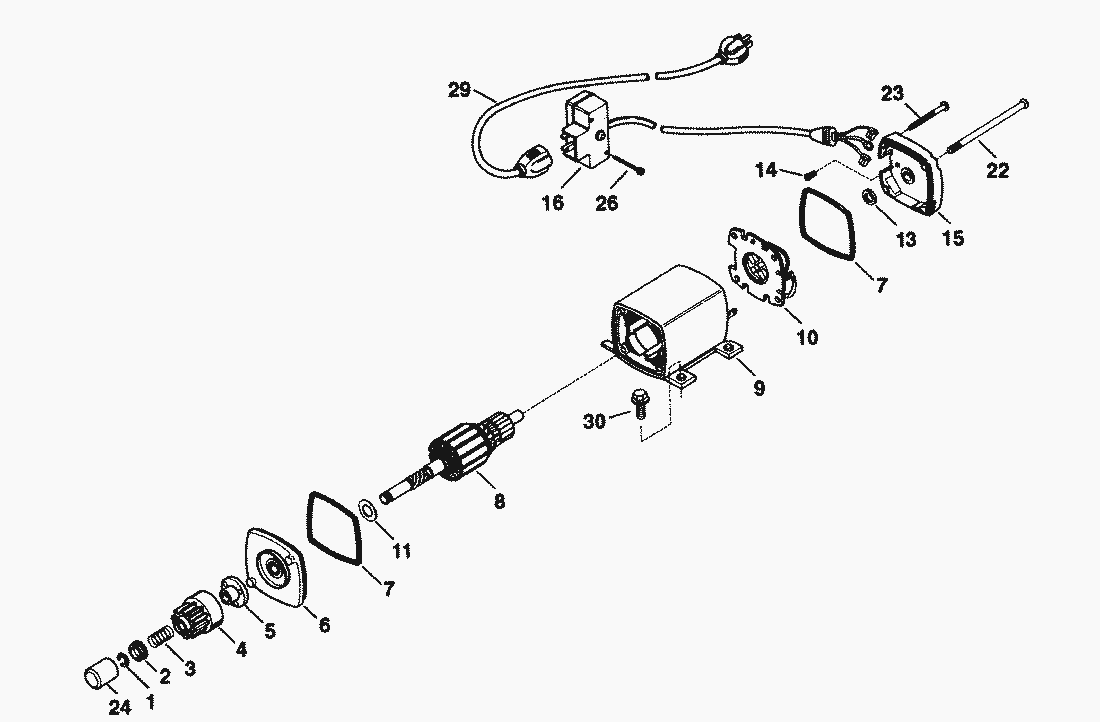 29
23
22
14
16
26
13
15
7
10
9
30
8
11
7
6
5
4
3
2
1
24