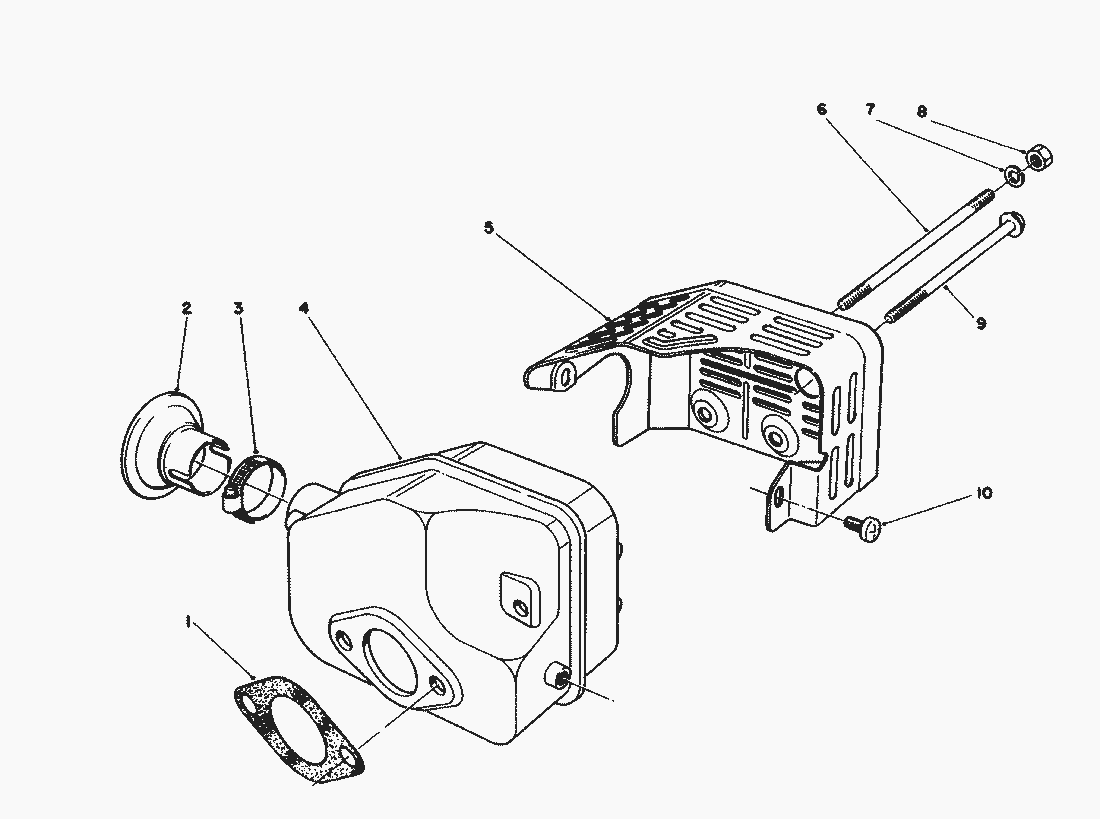 6
7
8
5
9
2
3
4
10
1