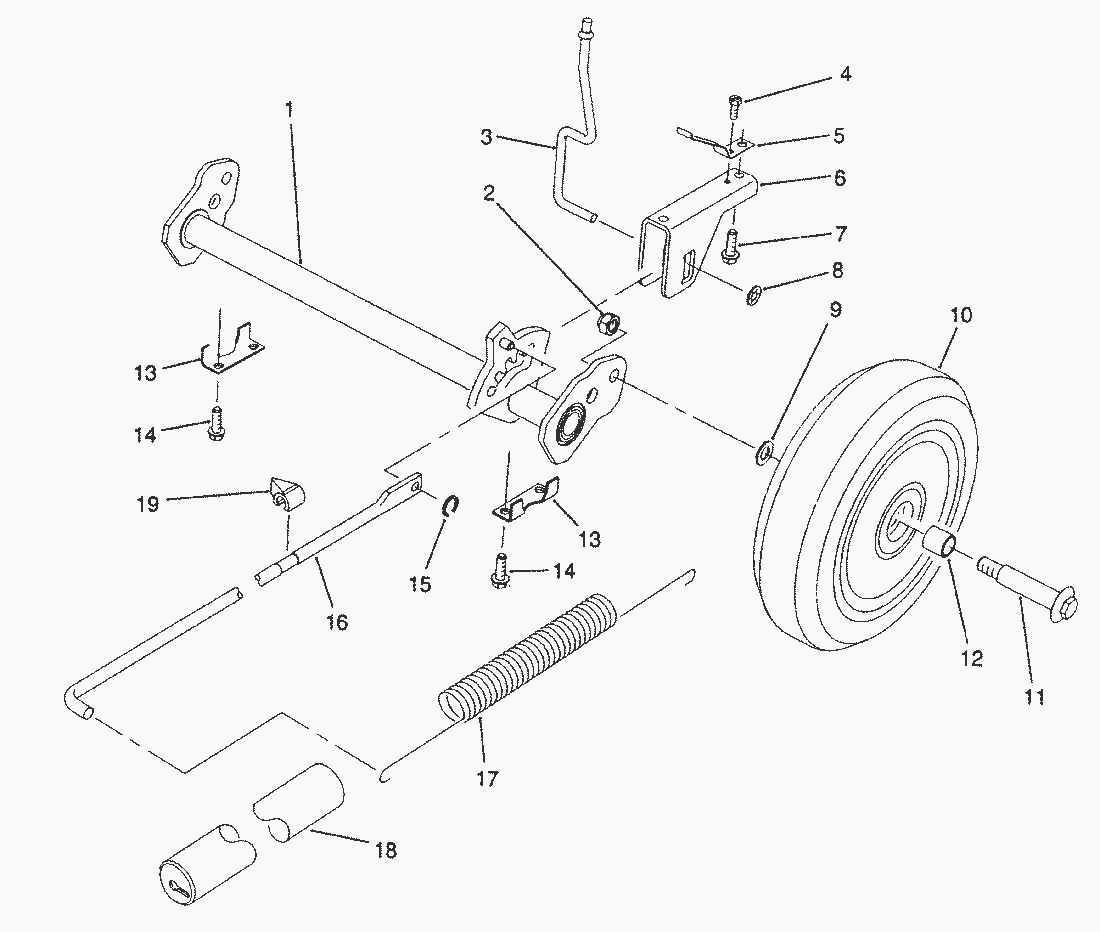 1
3
4
5
6
2
7
8
9
10
13
14
19
15
13
14
16
12
11
17
18