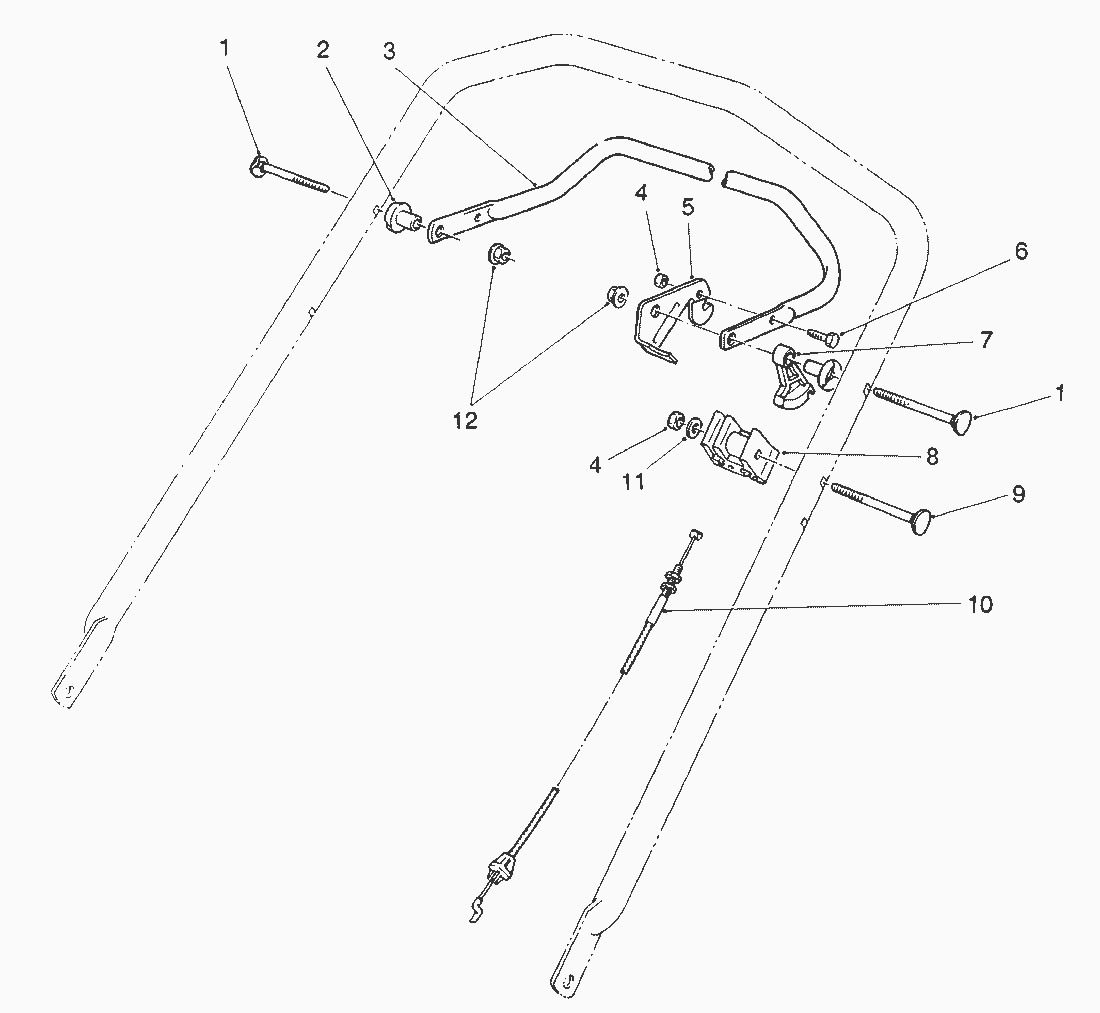 1
2
3
4
5
6
7
1
12
4
11
8
9
10