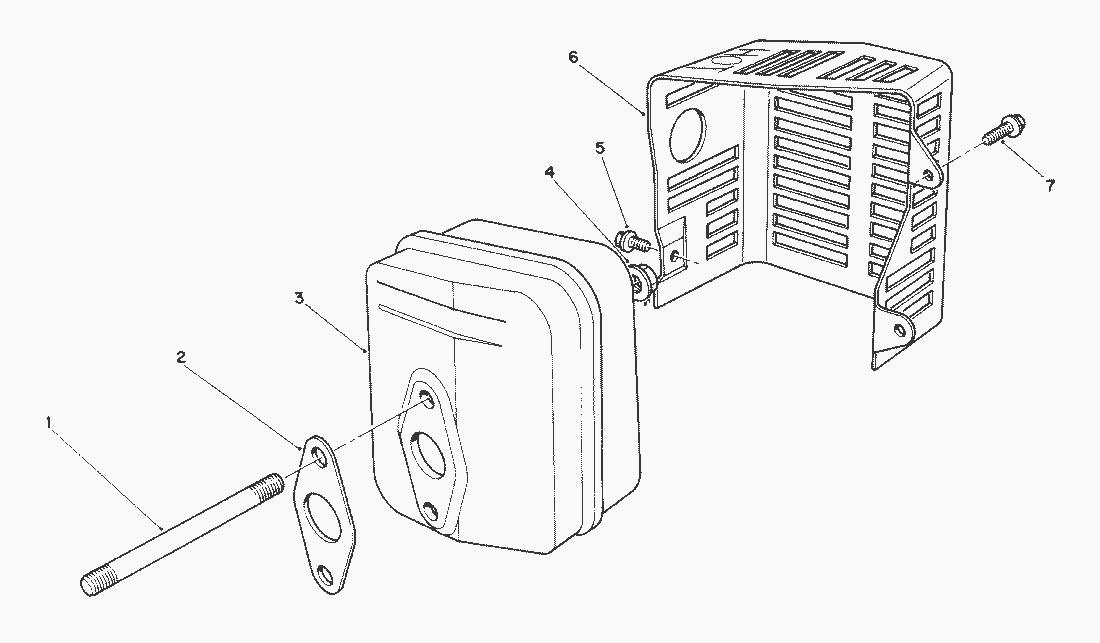 6
5
4
7
3
2
1