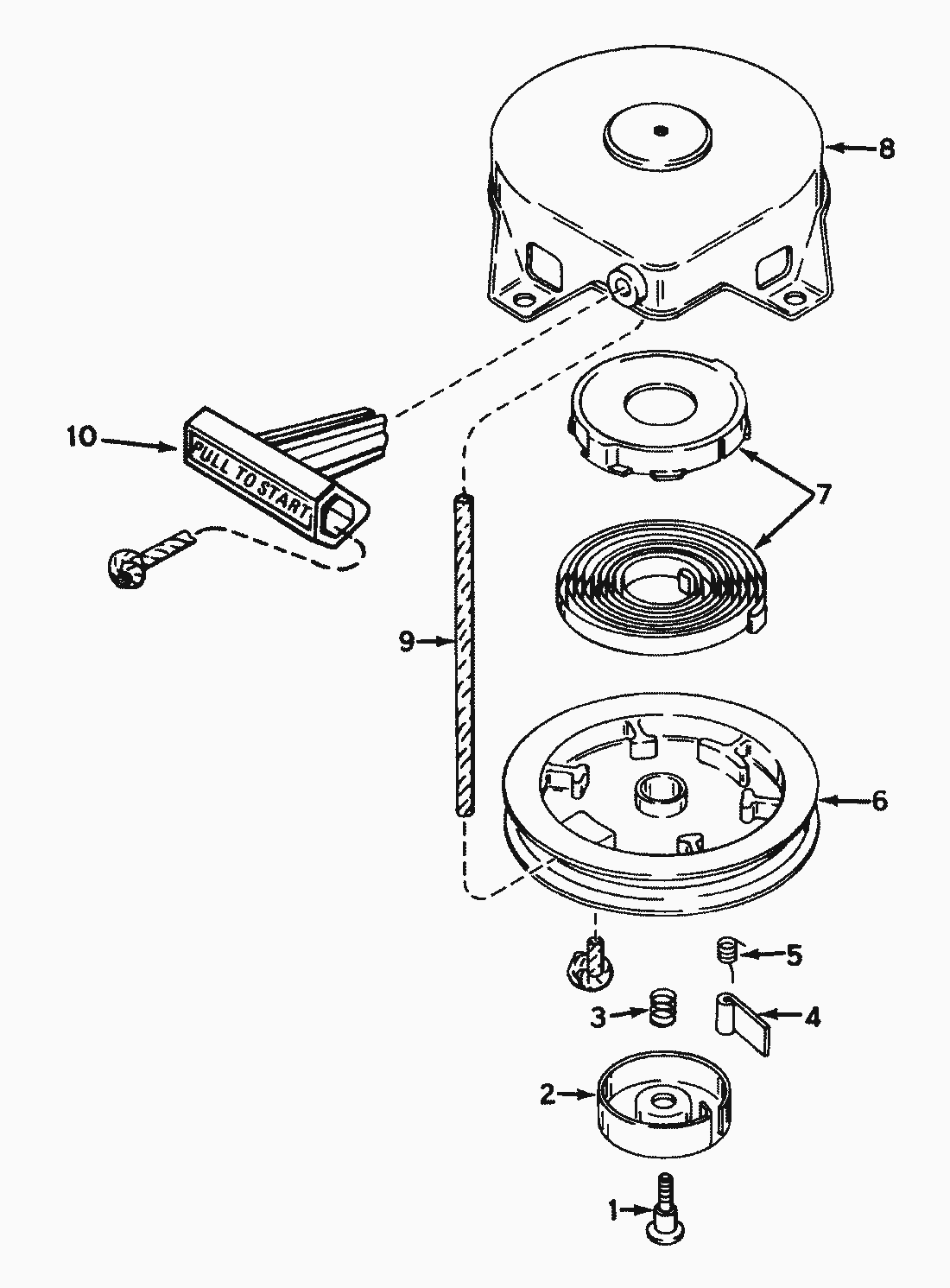 8

10

PULL TO START

7

9

6

5

3

4

2

1