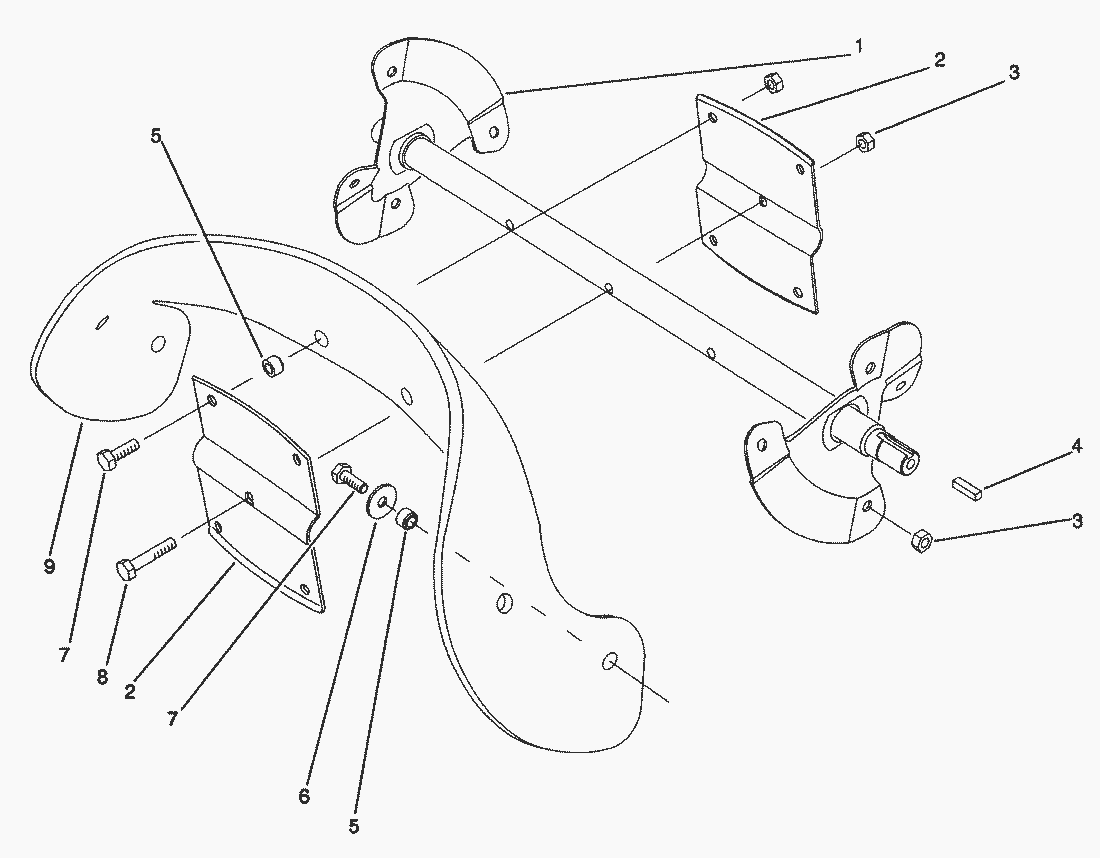 1
2
3
5
4
3
9
7
8
2
7
6
5