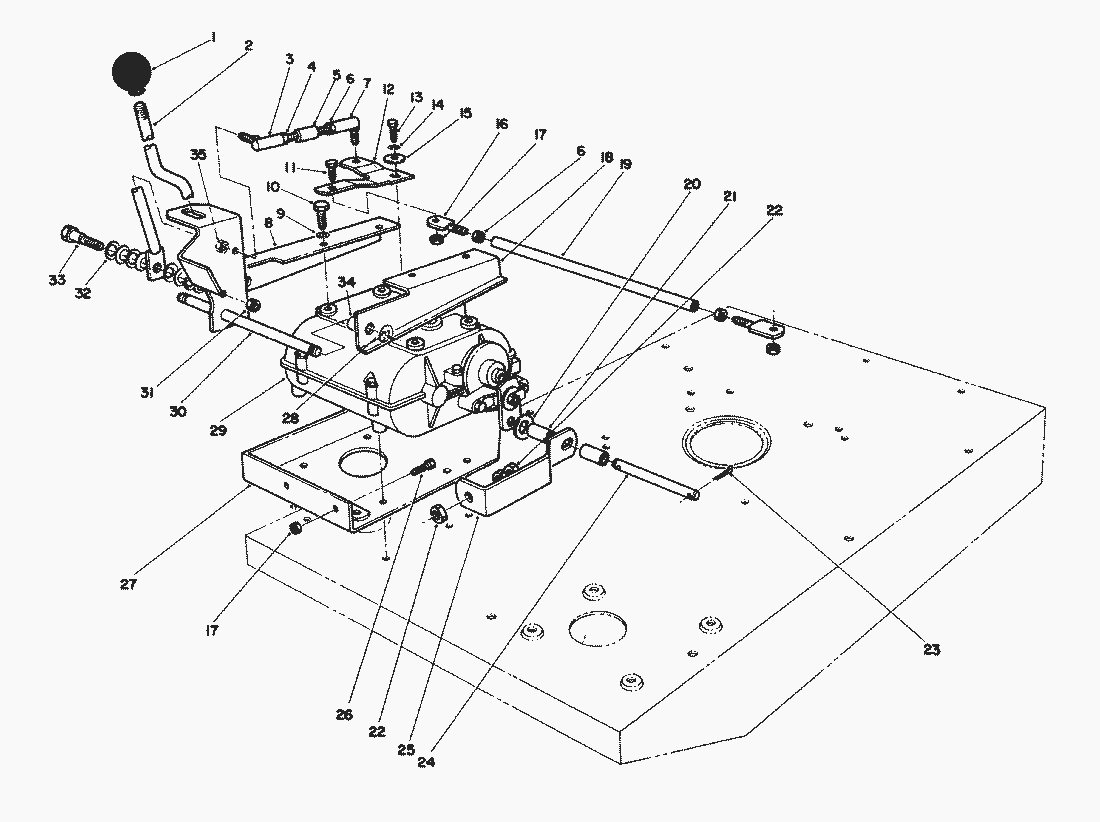 1
2
3
4
5
6
7
12
13
14
15
16
17
6
18
19
20
21
22
35
11
10
9
8
33
32
34
31
30
29
28
27
17
26
22
25
24
23